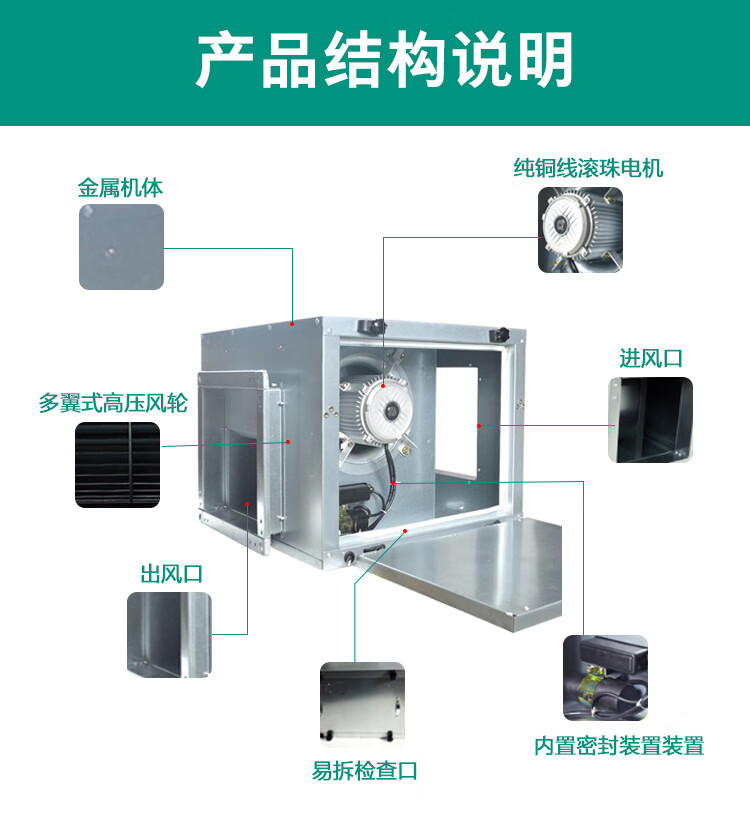 产品结构说明

金属机体

纯铜线滚珠电机

进风口

多翼式高压风轮

出风口

易拆检查口

内置密封装置装置