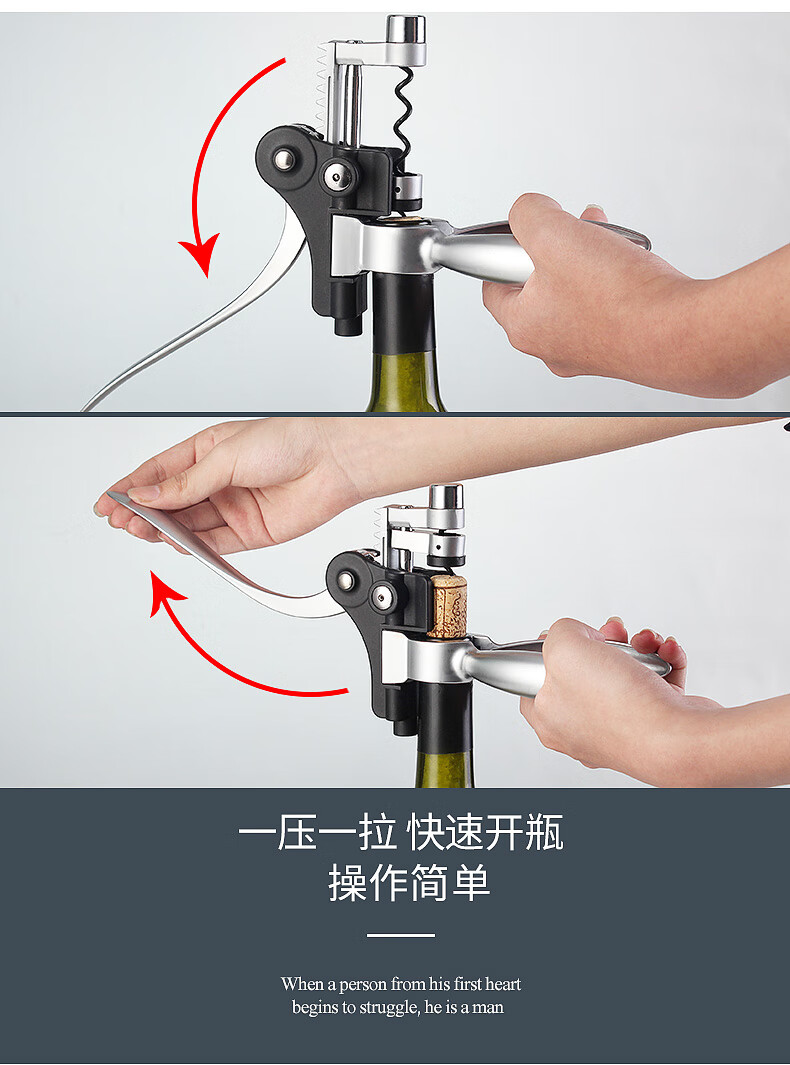 一压一拉 快速开瓶
操作简单

When a person from his first heart begins to struggle, he is a man