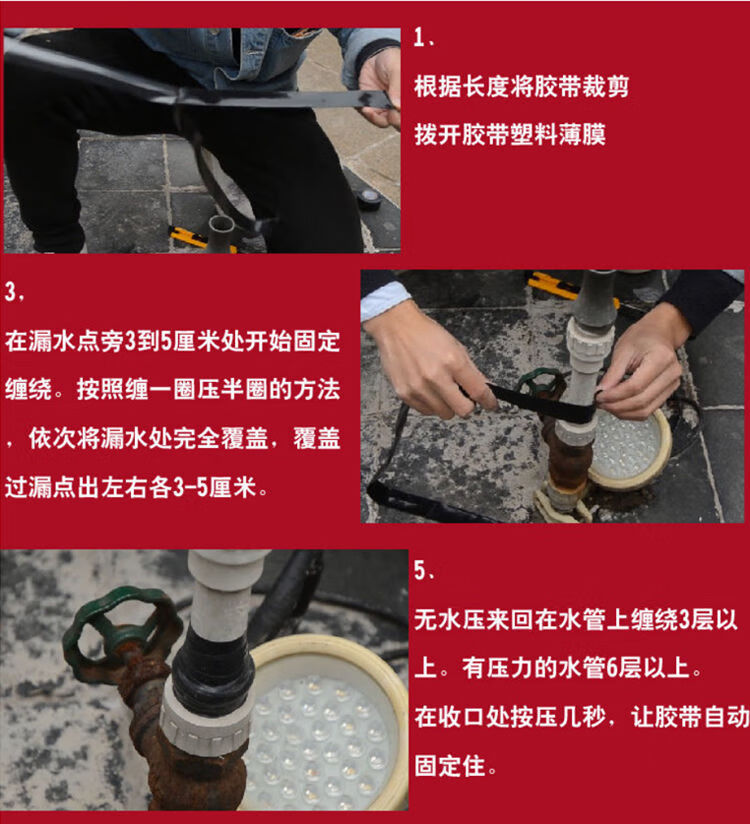 1、

根据长度将胶带裁剪

拨开胶带塑料薄膜

3、

在漏水点旁3到5厘米处开始固定缠绕。按照缠一圈压半圈的方法，依次将漏水处完全覆盖，覆盖过漏点出左右各3-5厘米。

5、

无水压来回在水管上缠绕3层以上。有压力的水管6层以上。

在收口处按压几秒，让胶带自动固定住。