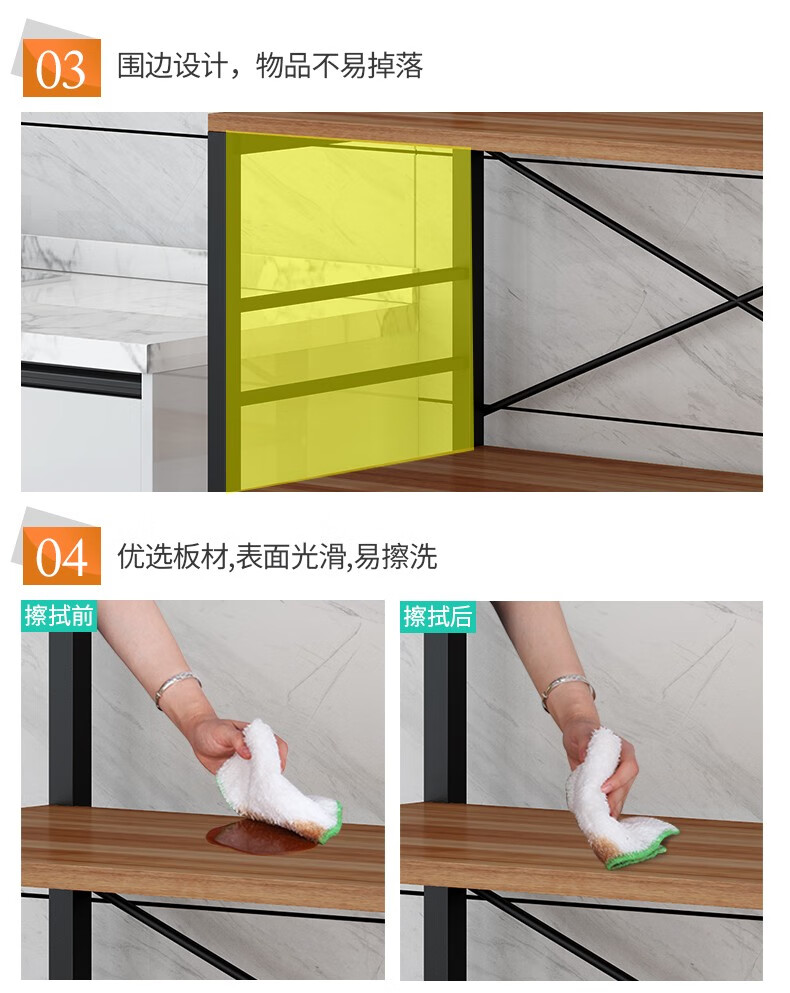 03 围边设计，物品不易掉落

04 优选板材,表面光滑,易擦洗

擦拭前

擦拭后