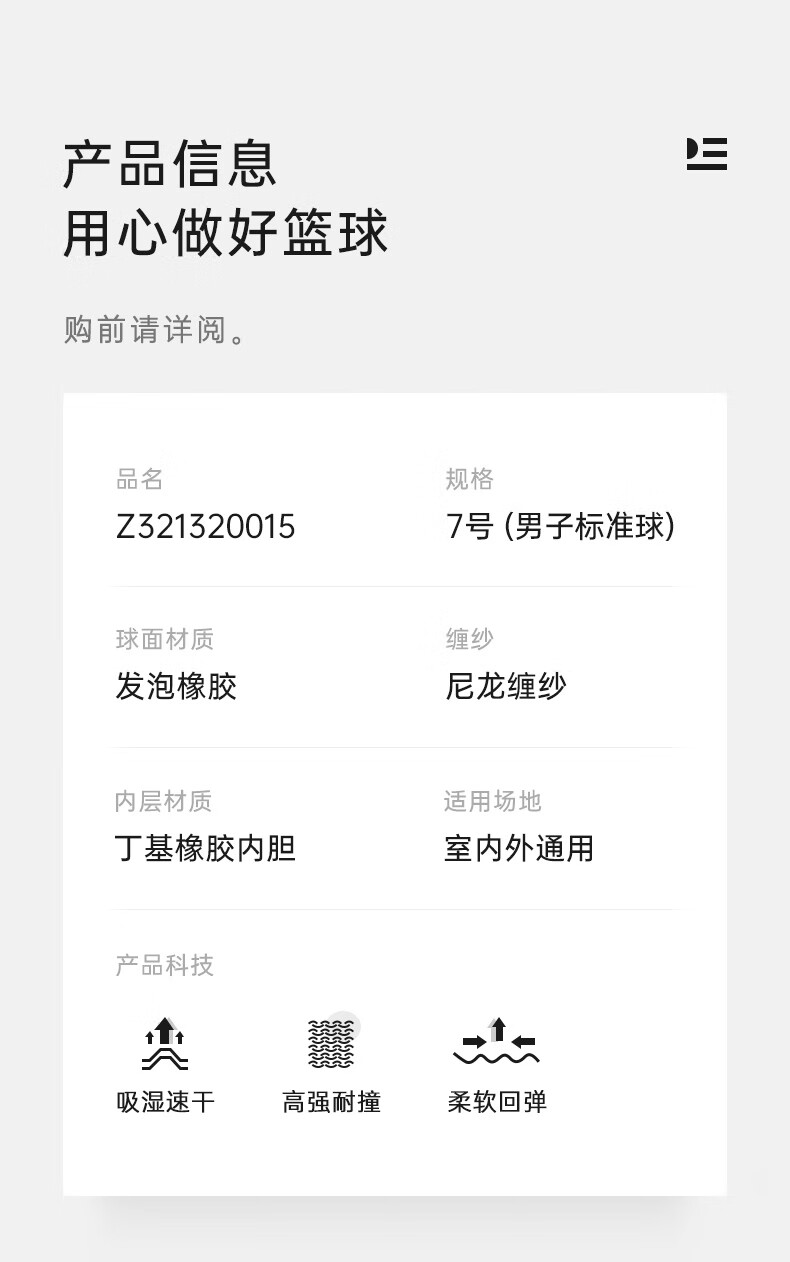 产品信息
用心做好篮球

购前请详阅。

品名
Z321320015

规格
7号 (男子标准球)

球面材质
发泡橡胶

缠纱
尼龙缠纱

内层材质
丁基橡胶内胆

适用场地
室内外通用

产品科技

吸湿速干

高强耐撞

柔软回弹