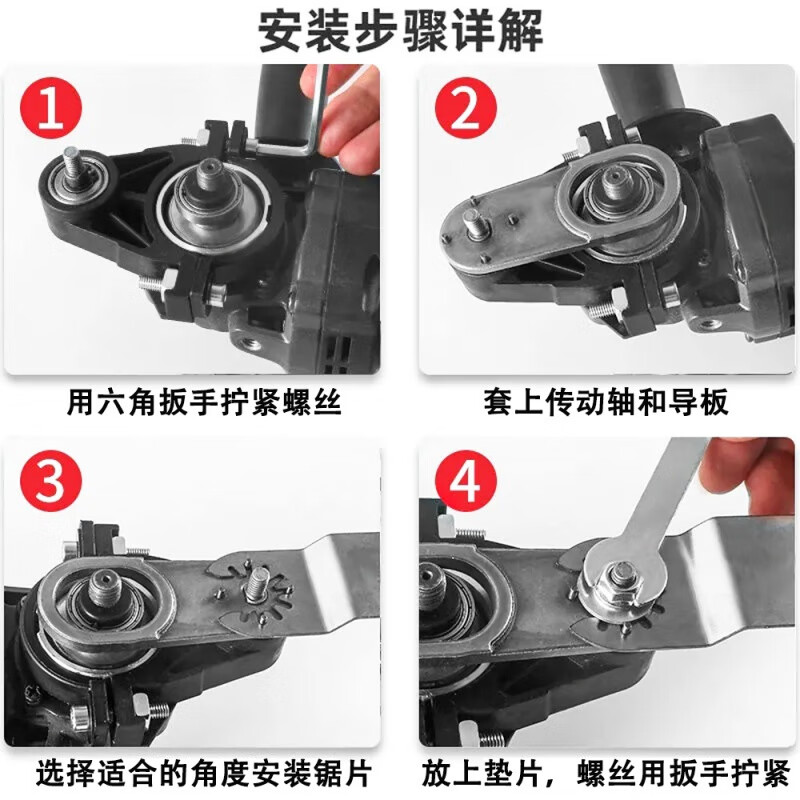 安装步骤详解

1

用六角扳手拧紧螺丝

2

套上传动轴和导板

3

选择适合的角度安装锯片

4

放上垫片，螺丝用扳手拧紧