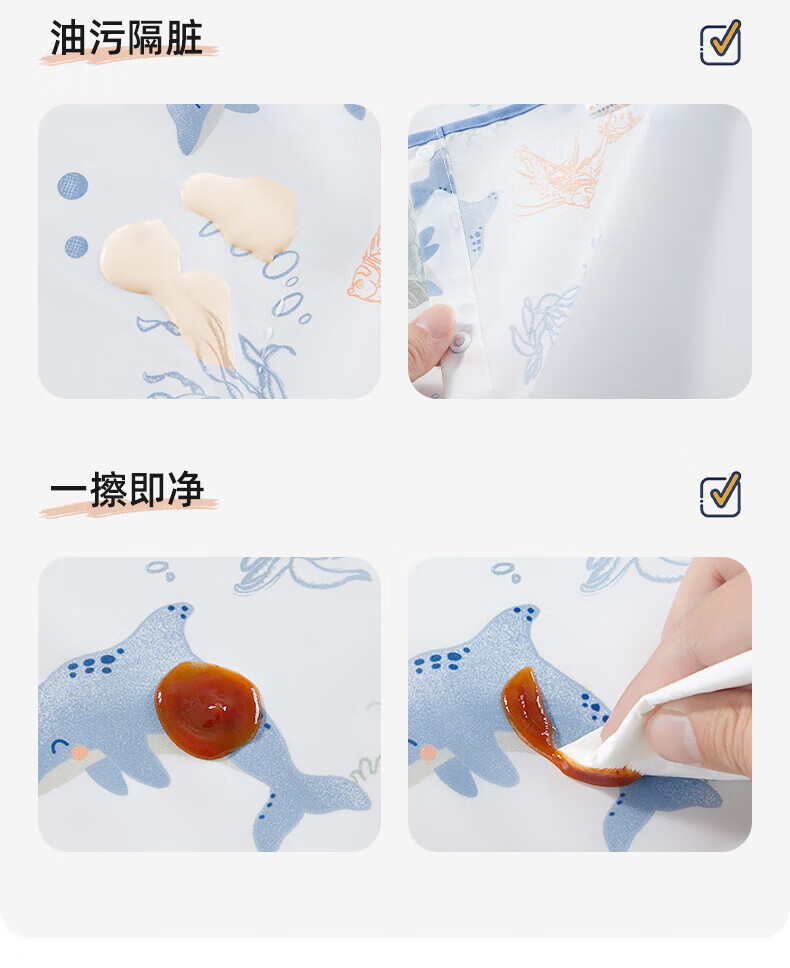 油污隔脏

一擦即净