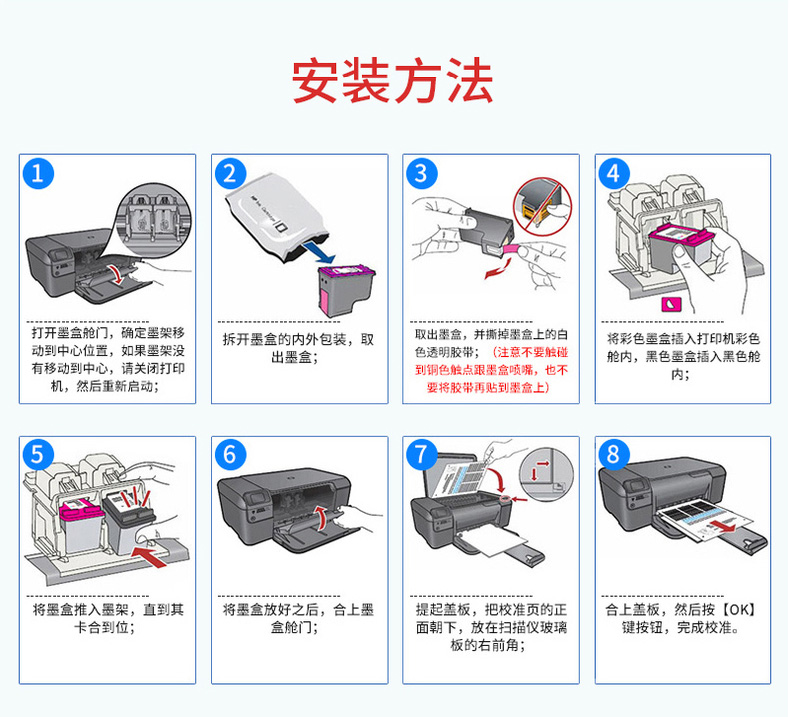 安装方法

1

打开墨盒舱门，确定墨架移动到中心位置，如果墨架没有移动到中心，请关闭打印机，然后重新启动；

2

拆开墨盒的内外包装，取出墨盒；

3

取出墨盒，并撕掉墨盒上的白色透明胶带；（注意不要触碰到铜色触点跟墨盒喷嘴，也不要将胶带再贴到墨盒上）

4

将彩色墨盒插入打印机彩色舱内，黑色墨盒插入黑色舱内；

5

将墨盒推入墨架，直到其卡合到位；

6

将墨盒放好之后，合上墨盒舱门；

7

提起盖板，把校准页的正面朝下，放在扫描仪玻璃板的右前角；

8

合上盖板，然后按【OK】键按钮，完成校准。