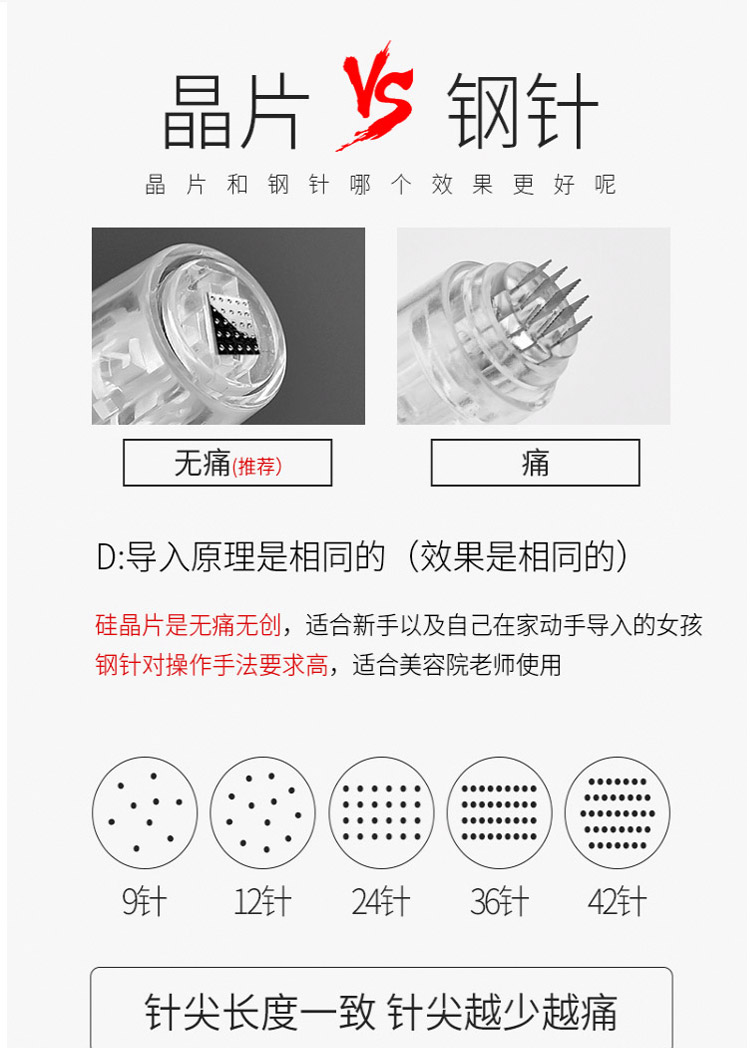 晶片 VS 钢针

晶片和钢针哪个效果更好呢

无痛(推荐)

痛

D:导入原理是相同的（效果是相同的）

硅晶片是无痛无创，适合新手以及自己在家动手导入的女孩
钢针对操作手法要求高，适合美容院老师使用

9针 12针 24针 36针 42针

针尖长度一致 针尖越少越痛