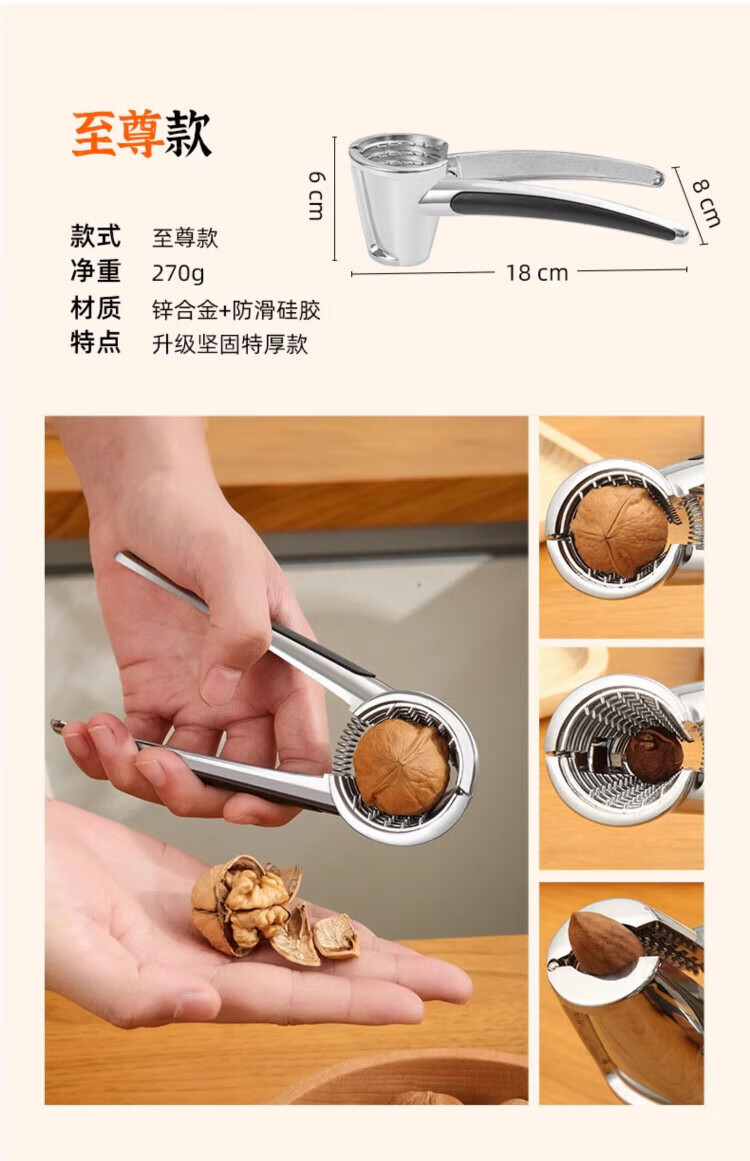 至尊款

6 cm
8 cm
18 cm

款式 至尊款
净重 270g
材质 锌合金+防滑硅胶
特点 升级坚固特厚款