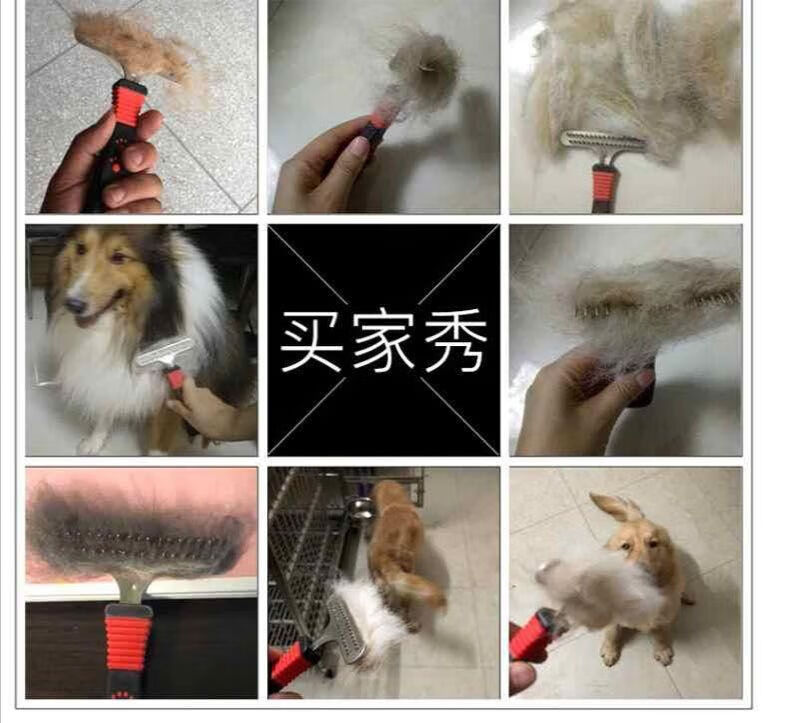 买家秀