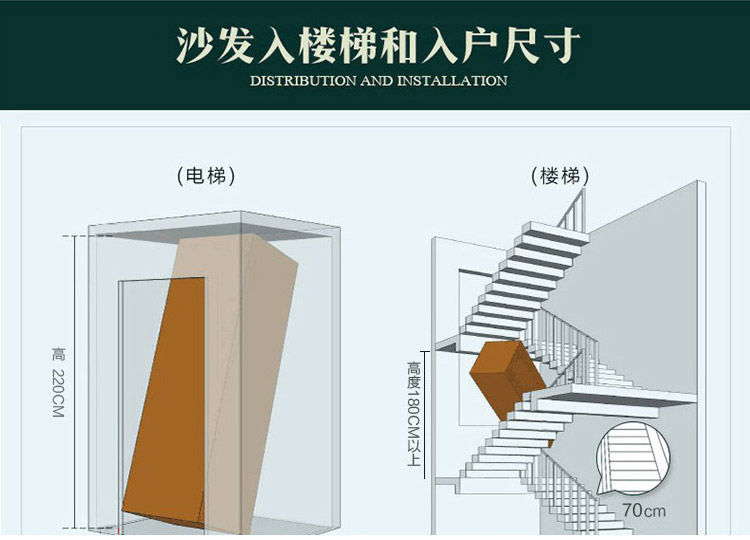 沙发入楼梯和入户尺寸
DISTRIBUTION AND INSTALLATION

(电梯)

高 220CM

(楼梯)

高度180CM以上

70cm