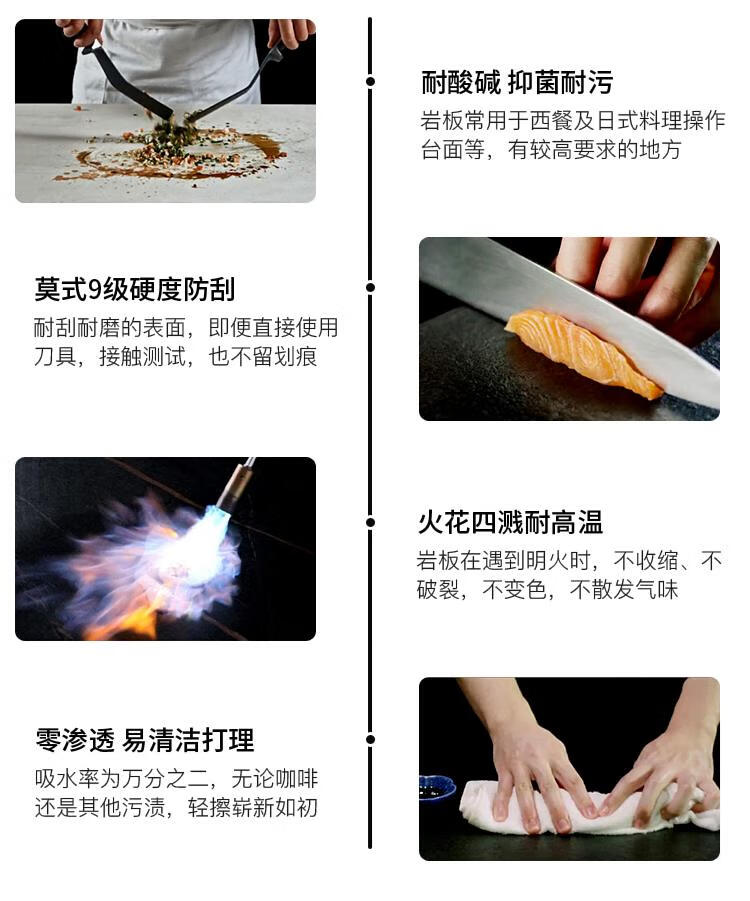 耐酸碱 抑菌耐污
岩板常用于西餐及日式料理操作台面等，有较高要求的地方

莫式9级硬度防刮
耐刮耐磨的表面，即便直接使用刀具，接触测试，也不留划痕

火花四溅耐高温
岩板在遇到明火时，不收缩、不破裂，不变色，不散发气味

零渗透 易清洁打理
吸水率为万分之二，无论咖啡还是其他污渍，轻擦崭新如初