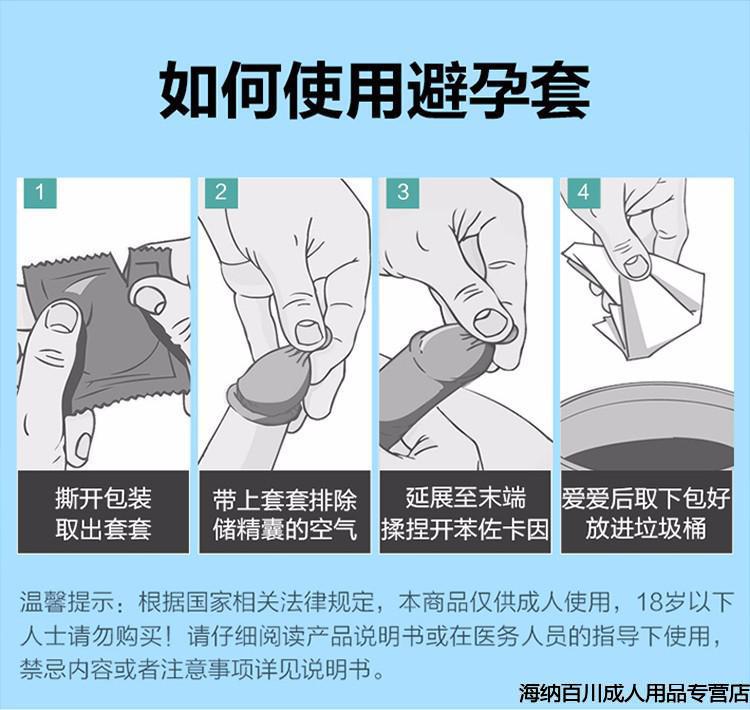 如何使用避孕套

1
撕开包装
取出套套

2
带上套套排除
储精囊的空气

3
延展至末端
揉捏开苯佐卡因

4
爱爱后取下包好
放进垃圾桶

温馨提示：根据国家相关法律规定，本商品仅供成人使用，18岁以下人士请勿购买！请仔细阅读产品说明书或在医务人员的指导下使用，禁忌内容或者注意事项详见说明书。

海纳百川成人用品专营店