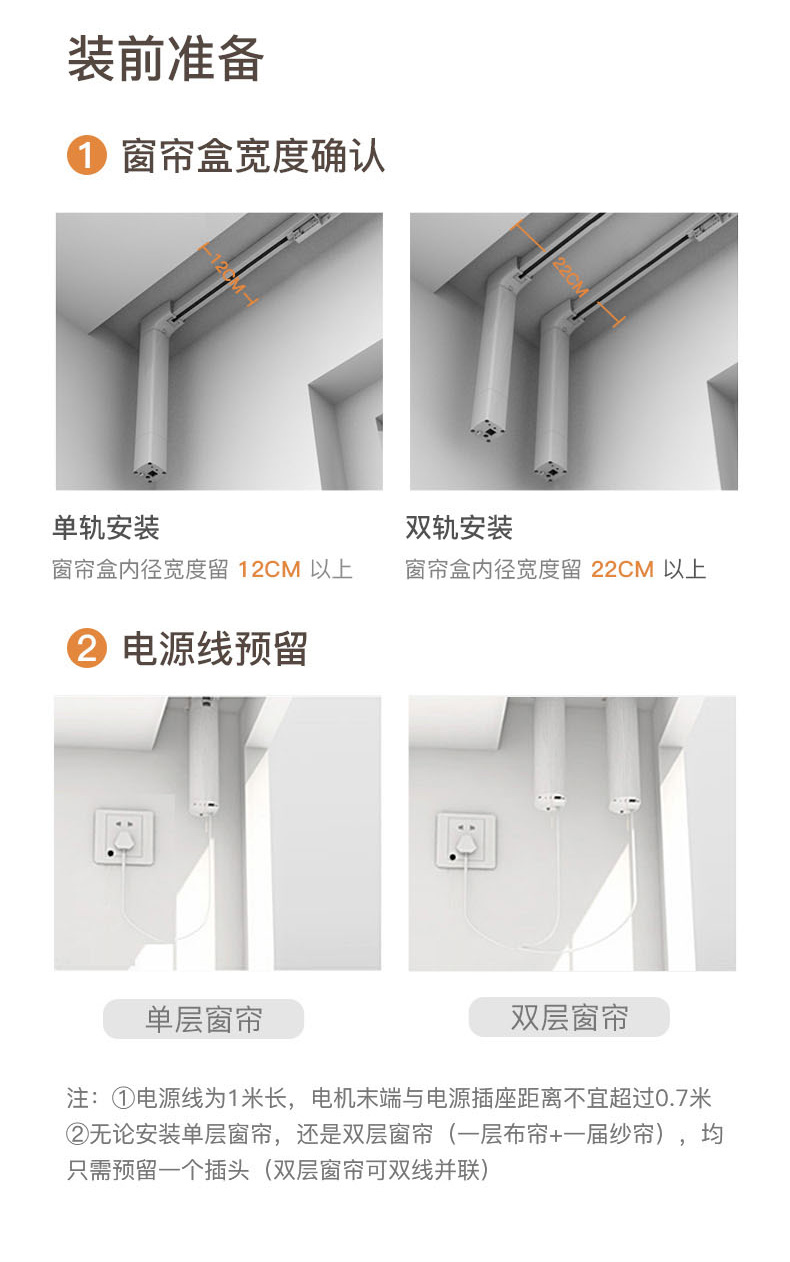 装前准备

1 窗帘盒宽度确认

12CM

22CM

单轨安装
窗帘盒内径宽度留 12CM 以上

双轨安装
窗帘盒内径宽度留 22CM 以上

2 电源线预留

单层窗帘

双层窗帘

注：①电源线为1米长，电机末端与电源插座距离不宜超过0.7米
②无论安装单层窗帘，还是双层窗帘（一层布帘+一届纱帘），均只需预留一个插头（双层窗帘可双线并联）