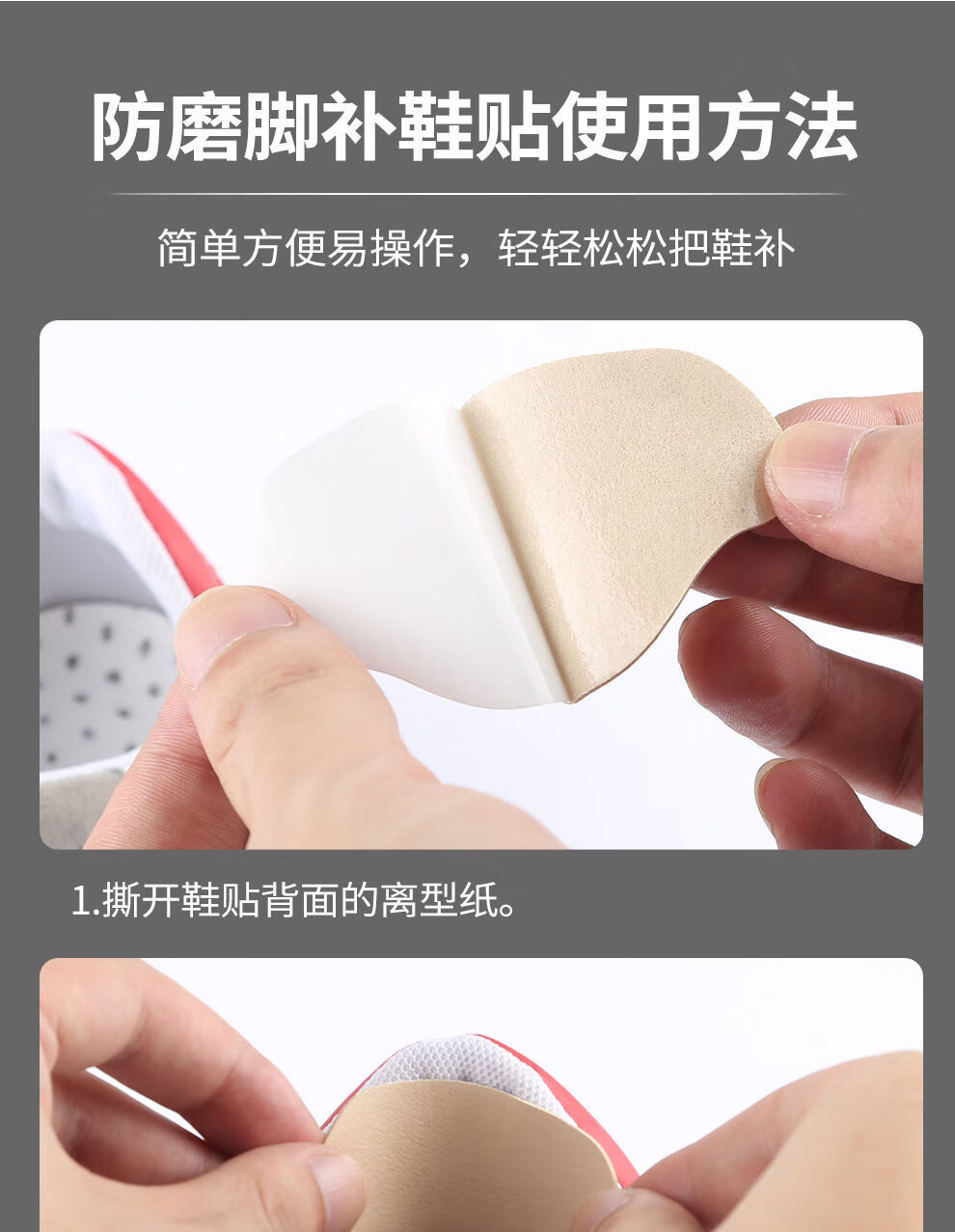 防磨脚补鞋贴使用方法

简单方便易操作，轻轻松松把鞋补

1.撕开鞋贴背面的离型纸。