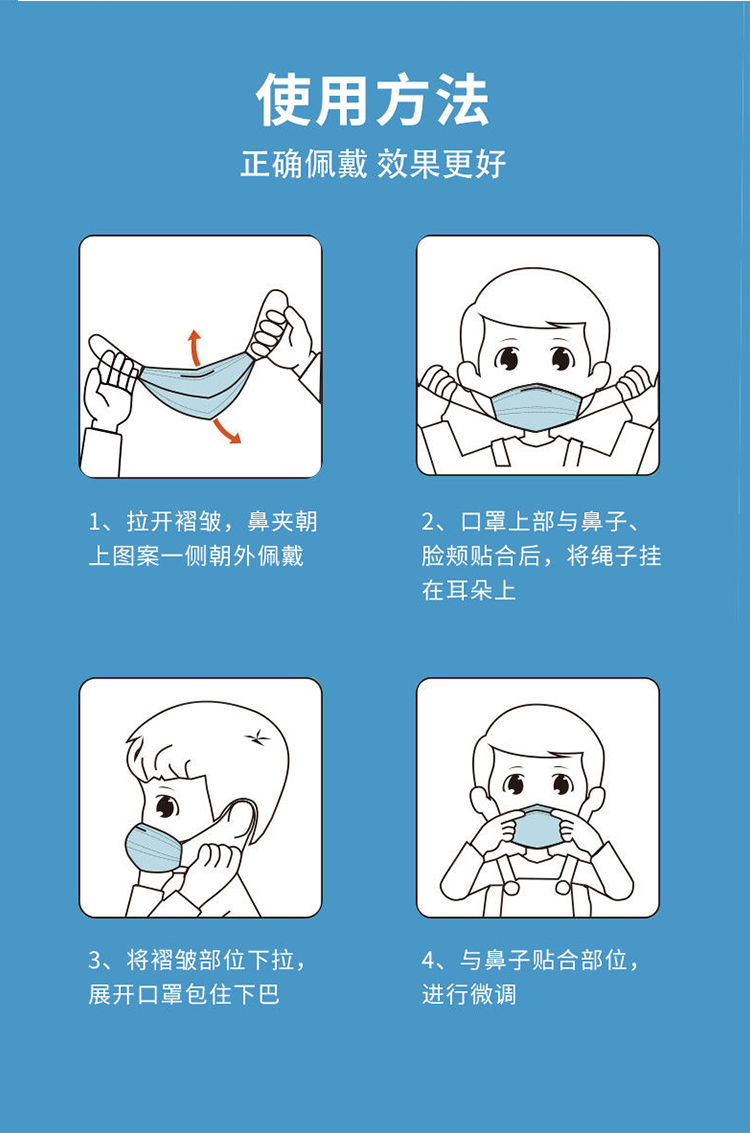 使用方法

正确佩戴 效果更好

1、拉开褶皱，鼻夹朝上图案一侧朝外佩戴

2、口罩上部与鼻子、脸颊贴合后，将绳子挂在耳朵上

3、将褶皱部位下拉，展开口罩包住下巴

4、与鼻子贴合部位，进行微调