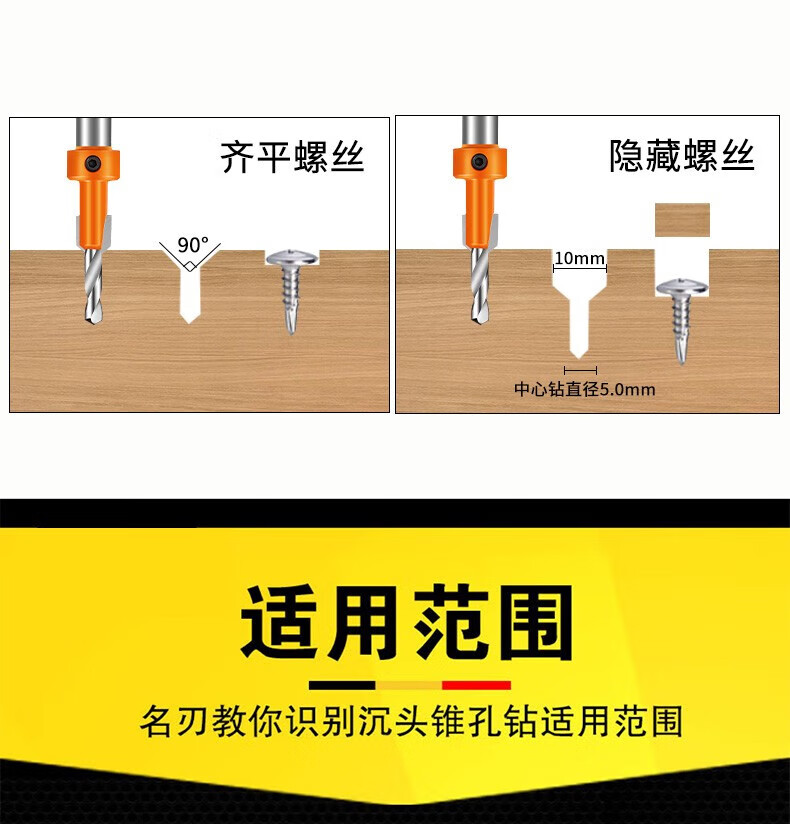 齐平螺丝

90°

隐藏螺丝

10mm

中心钻直径5.0mm

适用范围

名刃教你识别沉头锥孔钻适用范围