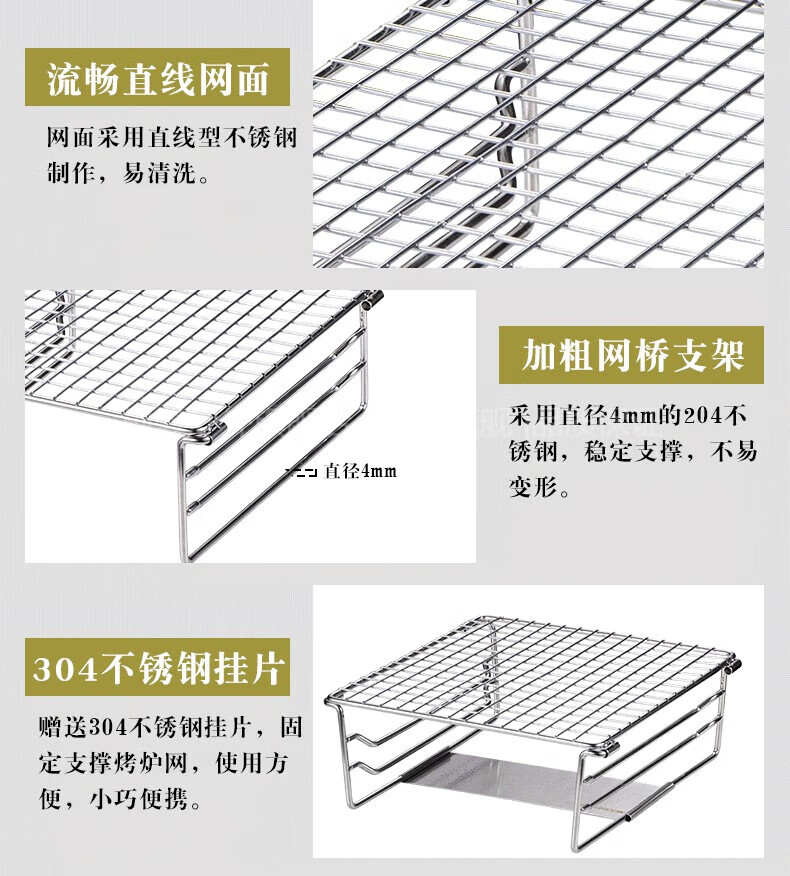 流畅直线网面

网面采用直线型不锈钢制作，易清洗。

直径4mm

加粗网桥支架

采用直径4mm的204不锈钢，稳定支撑，不易变形。

304不锈钢挂片

赠送304不锈钢挂片，固定支撑烤炉网，使用方便，小巧便携。