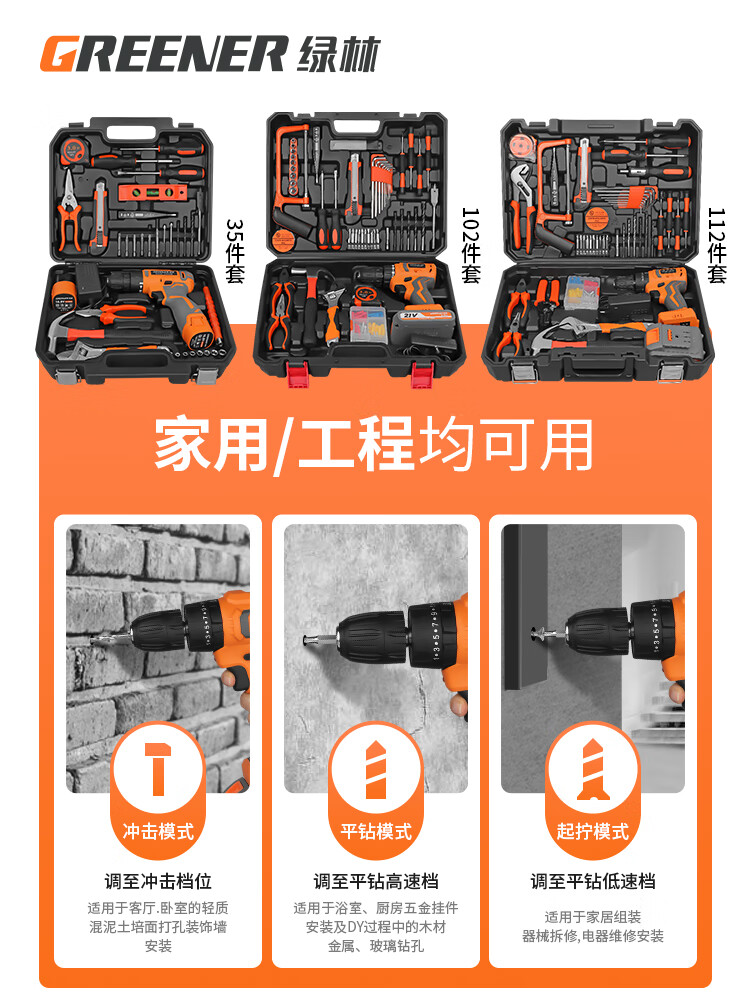 GREENER 绿林

35件套

102件套

112件套

家用/工程均可用

冲击模式

调至冲击档位

适用于客厅.卧室的轻质混泥土培面打孔装饰墙安装

平钻模式

调至平钻高速档

适用于浴室、厨房五金挂件安装及DY过程中的木材金属、玻璃钻孔

起拧模式

调至平钻低速档

适用于家居组装器械拆修,电器维修安装