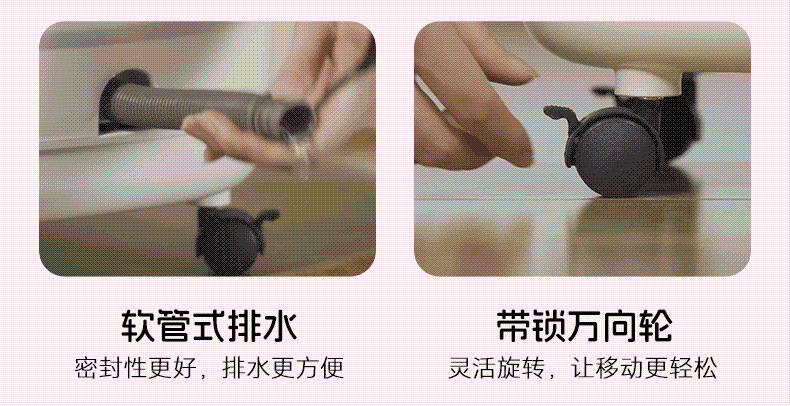 软管式排水
密封性更好，排水更方便

带锁万向轮
灵活旋转，让移动更轻松