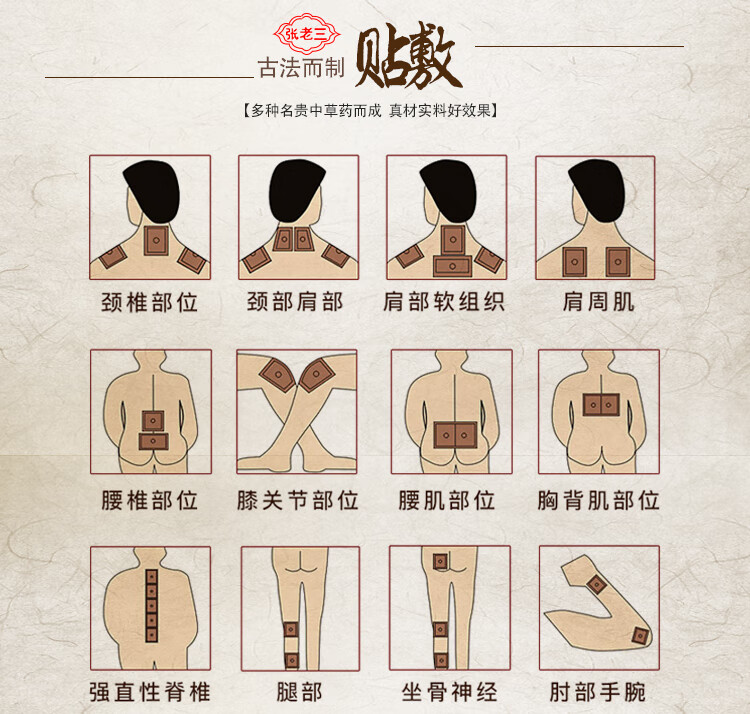 张老三

古法而制 贴敷

【多种名贵中草药而成 真材实料好效果】

颈椎部位

颈部肩部

肩部软组织

肩周肌

腰椎部位

膝关节部位

腰肌部位

胸背肌部位

强直性脊椎

腿部

坐骨神经

肘部手腕