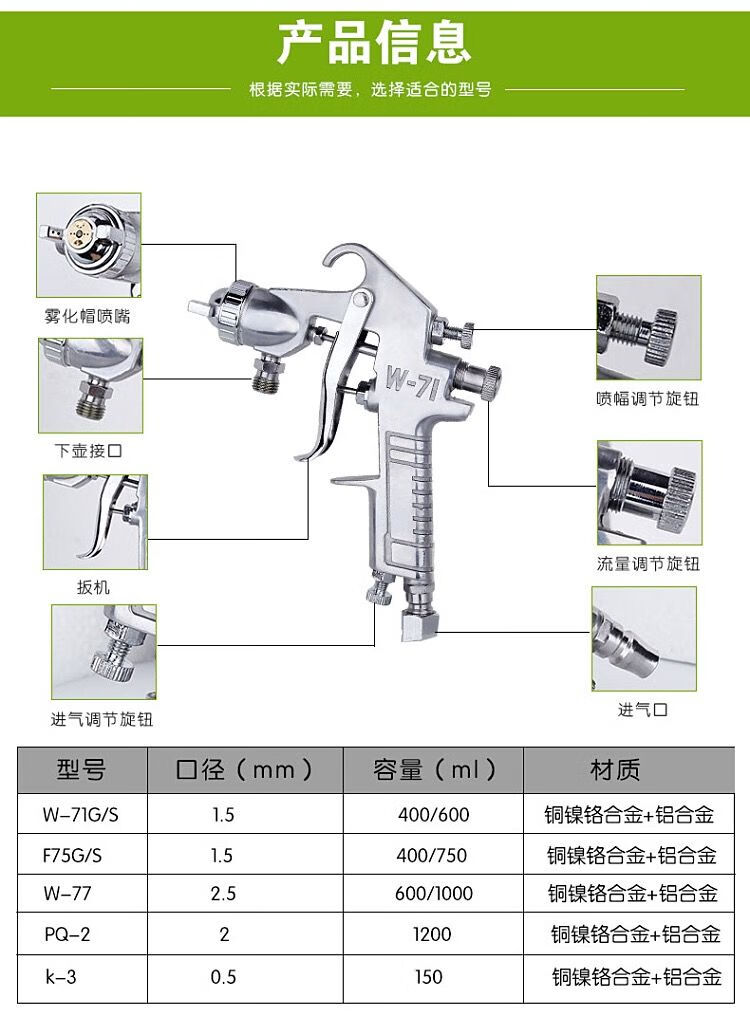 产品信息

根据实际需要，选择适合的型号

雾化帽喷嘴

下壶接口

扳机

进气调节旋钮

W-71

喷幅调节旋钮

流量调节旋钮

进气口

| 型号 | 口径（mm） | 容量（ml） | 材质 |
|---|---|---|---|
| W-71G/S | 1.5 | 400/600 | 铜镍铬合金+铝合金 |
| F75G/S | 1.5 | 400/750 | 铜镍铬合金+铝合金 |
| W-77 | 2.5 | 600/1000 | 铜镍铬合金+铝合金 |
| PQ-2 | 2 | 1200 | 铜镍铬合金+铝合金 |
| k-3 | 0.5 | 150 | 铜镍铬合金+铝合金 |