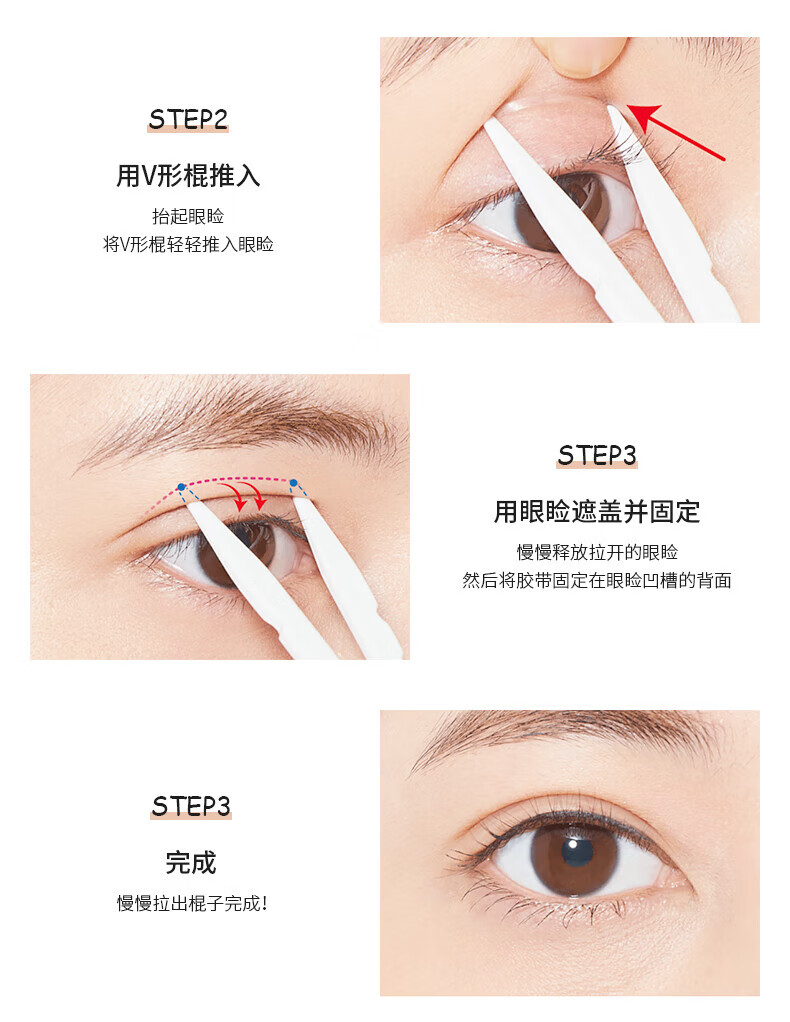 STEP2

用V形棍推入

抬起眼睑
将V形棍轻轻推入眼睑

STEP3

用眼睑遮盖并固定

慢慢释放拉开的眼睑
然后将胶带固定在眼睑凹槽的背面

STEP3

完成

慢慢拉出棍子完成!