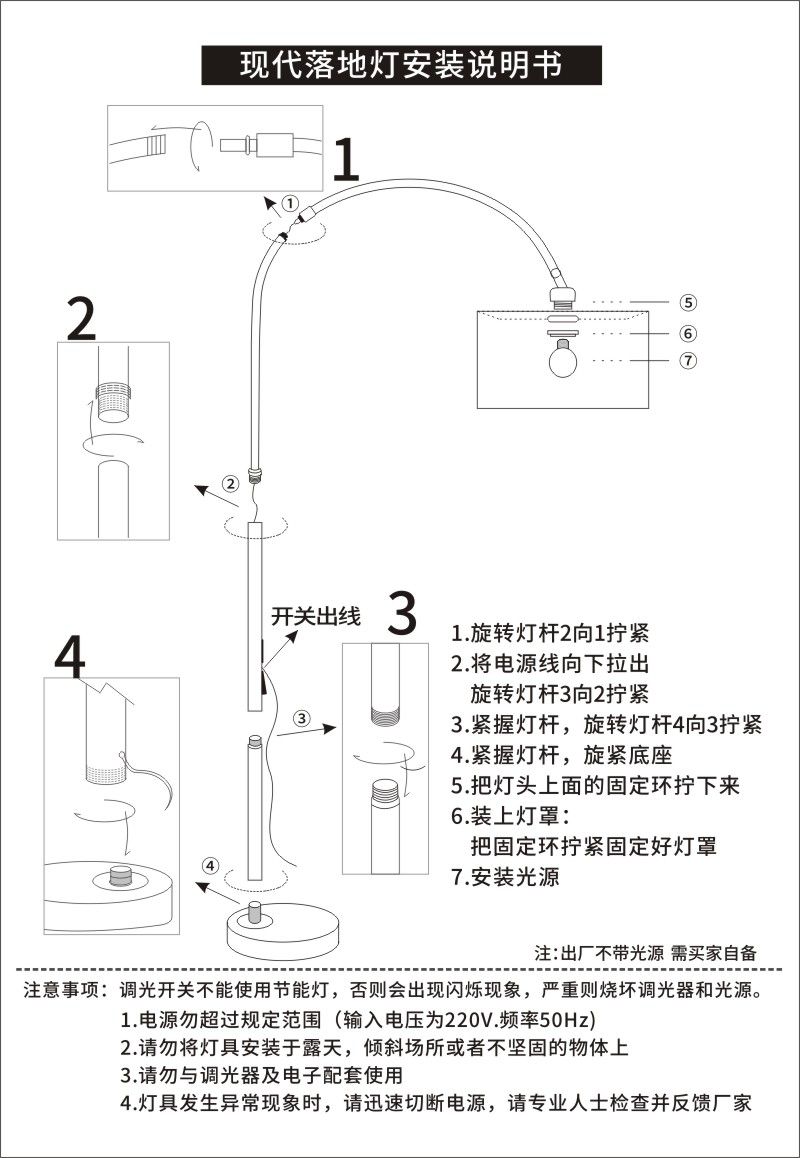 现代落地灯安装说明书

1

①

⑤

⑥

⑦

2

②

开关出线

3

③

4

④

1.旋转灯杆2向1拧紧
2.将电源线向下拉出
旋转灯杆3向2拧紧
3.紧握灯杆，旋转灯杆4向3拧紧
4.紧握灯杆，旋紧底座
5.把灯头上面的固定环拧下来
6.装上灯罩：
把固定环拧紧固定好灯罩
7.安装光源

注:出厂不带光源 需买家自备

注意事项：调光开关不能使用节能灯，否则会出现闪烁现象，严重则烧坏调光器和光源。
1.电源勿超过规定范围（输入电压为220V.频率50Hz)
2.请勿将灯具安装于露天，倾斜场所或者不坚固的物体上
3.请勿与调光器及电子配套使用
4.灯具发生异常现象时，请迅速切断电源，请专业人士检查并反馈厂家