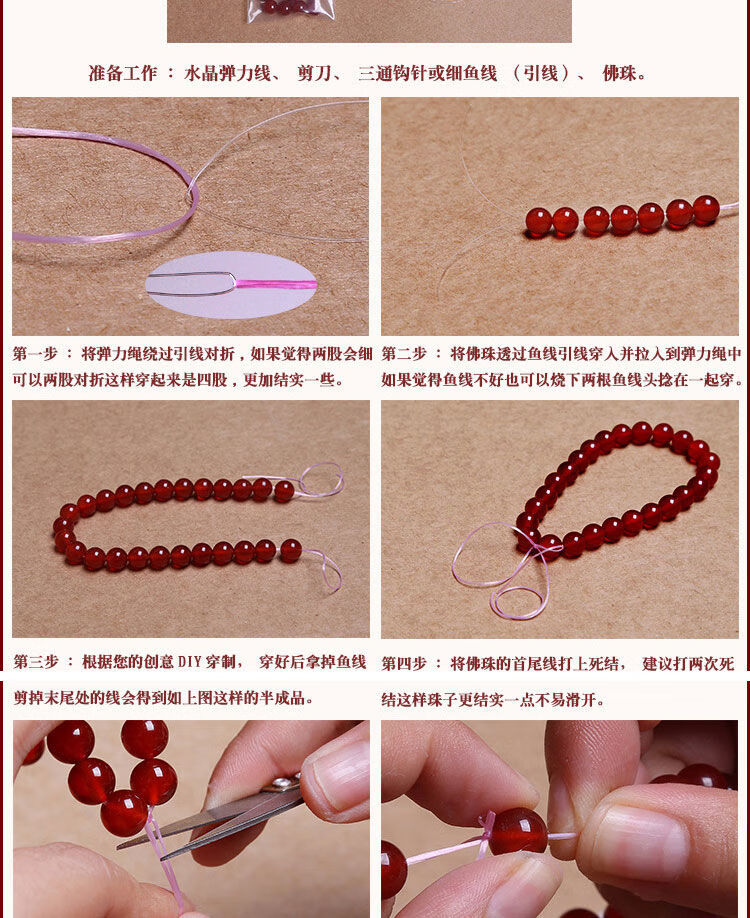 准备工作 ： 水晶弹力线、 剪刀、 三通钩针或细鱼线 （引线）、 佛珠。

第一步 ： 将弹力绳绕过引线对折，如果觉得两股会细可以两股对折这样穿起来是四股，更加结实一些。

第二步 ： 将佛珠透过鱼线引线穿入并拉入到弹力绳中如果觉得鱼线不好也可以烧下两根鱼线头捻在一起穿。

第三步 ： 根据您的创意 DIY 穿制， 穿好后拿掉鱼线剪掉末尾处的线会得到如上图这样的半成品。

第四步 ： 将佛珠的首尾线打上死结， 建议打两次死结这样珠子更结实一点不易滑开。