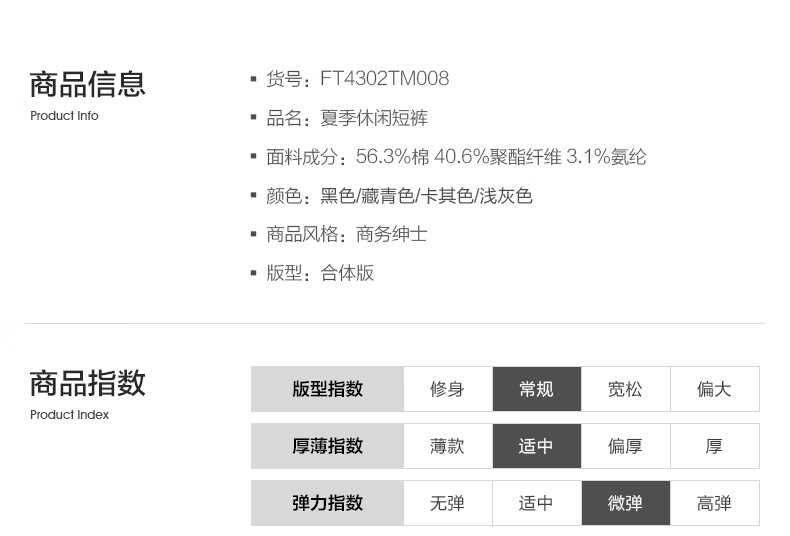 商品信息
Product Info

▪ 货号：FT4302TM008
▪ 品名：夏季休闲短裤
▪ 面料成分：56.3%棉 40.6%聚酯纤维 3.1%氨纶
▪ 颜色：黑色/藏青色/卡其色/浅灰色
▪ 商品风格：商务绅士
▪ 版型：合体版

商品指数
Product Index

| 版型指数 | 修身 | 常规 | 宽松 | 偏大 |
|---|---|---|---|---|
| 厚薄指数 | 薄款 | 适中 | 偏厚 | 厚 |
| 弹力指数 | 无弹 | 适中 | 微弹 | 高弹 |