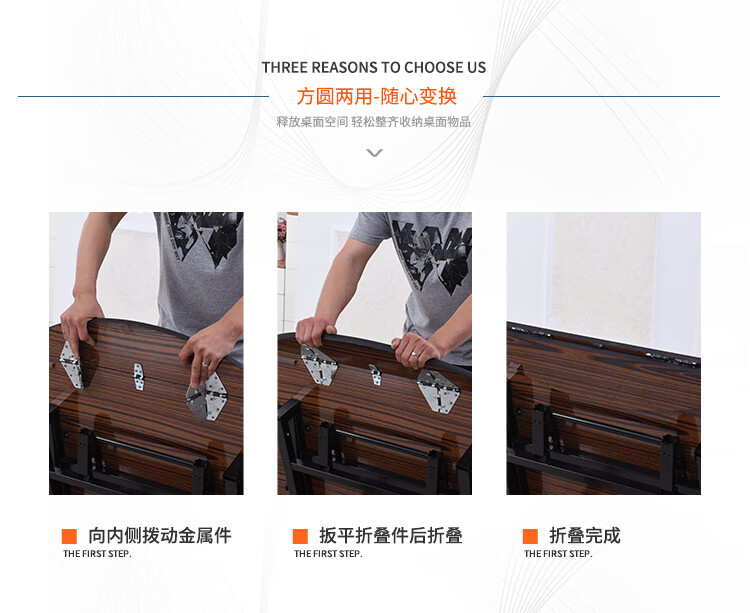 THREE REASONS TO CHOOSE US

方圆两用-随心变换

释放桌面空间 轻松整齐收纳桌面物品

向内侧拨动金属件
THE FIRST STEP.

扳平折叠件后折叠
THE FIRST STEP.

折叠完成
THE FIRST STEP.