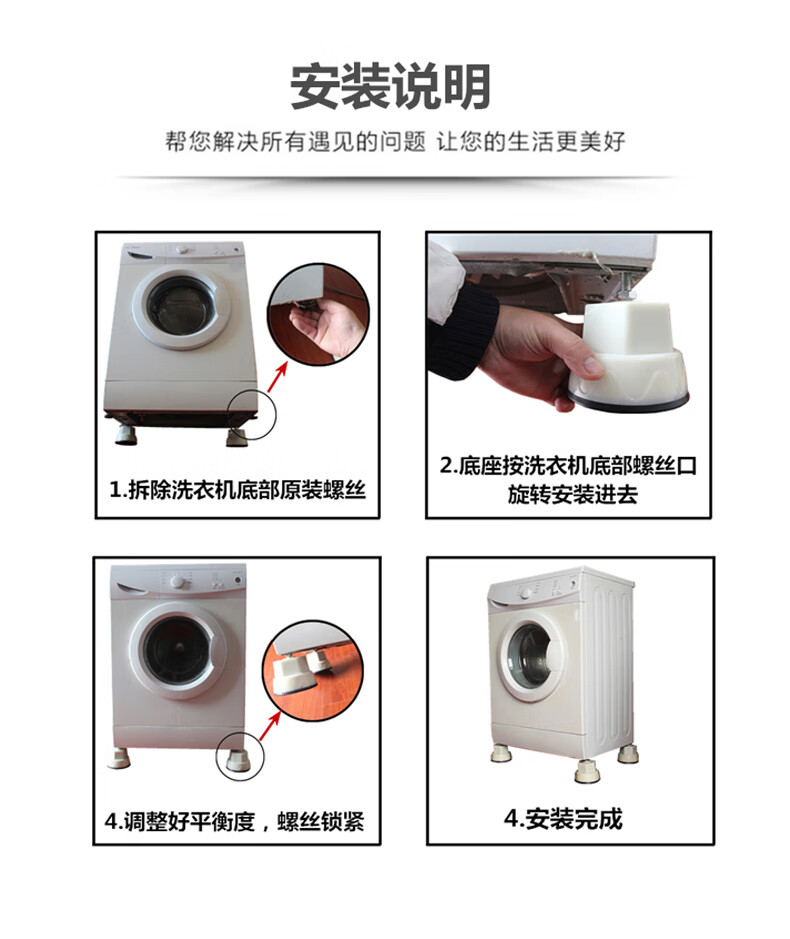 安装说明

帮您解决所有遇见的问题 让您的生活更美好

1.拆除洗衣机底部原装螺丝

2.底座按洗衣机底部螺丝口旋转安装进去

4.调整好平衡度，螺丝锁紧

4.安装完成