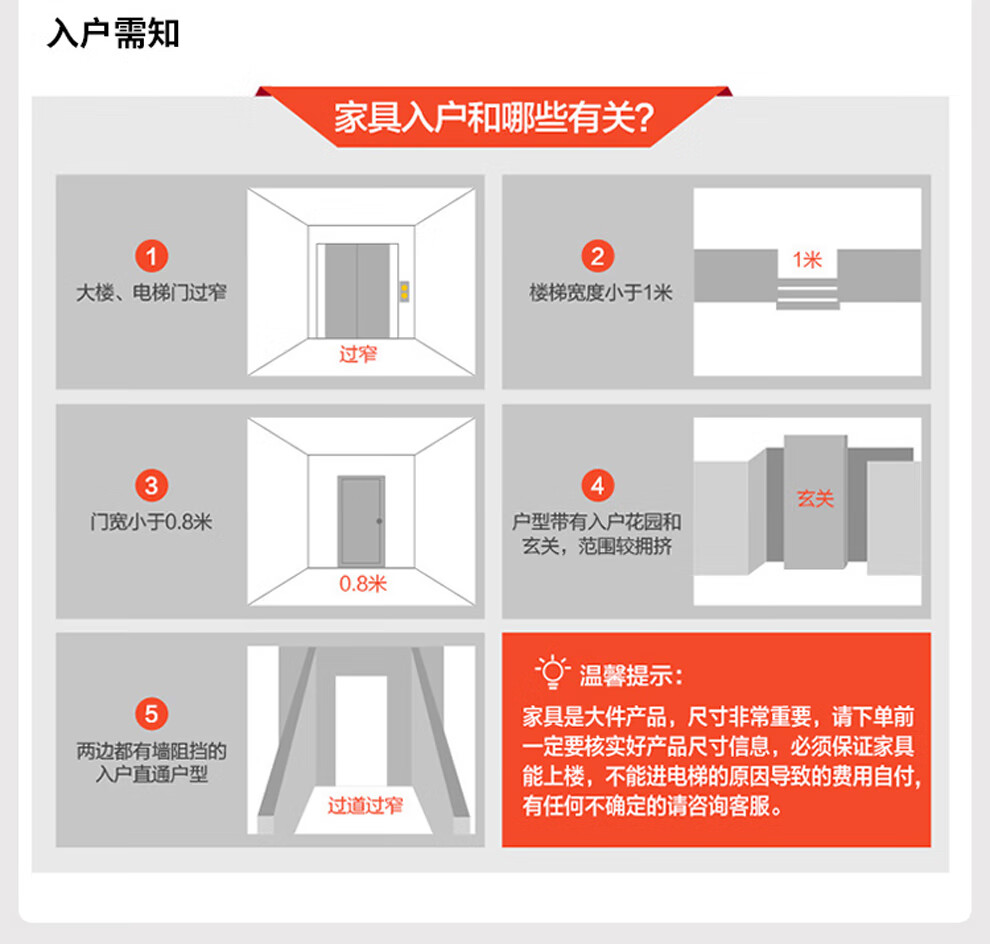 入户需知

家具入户和哪些有关?

1
大楼、电梯门过窄

过窄

2
楼梯宽度小于1米

1米

3
门宽小于0.8米

0.8米

4
户型带有入户花园和玄关，范围较拥挤

玄关

5
两边都有墙阻挡的入户直通户型

过道过窄

温馨提示:
家具是大件产品，尺寸非常重要，请下单前一定要核实好产品尺寸信息，必须保证家具能上楼，不能进电梯的原因导致的费用自付，有任何不确定的请咨询客服。