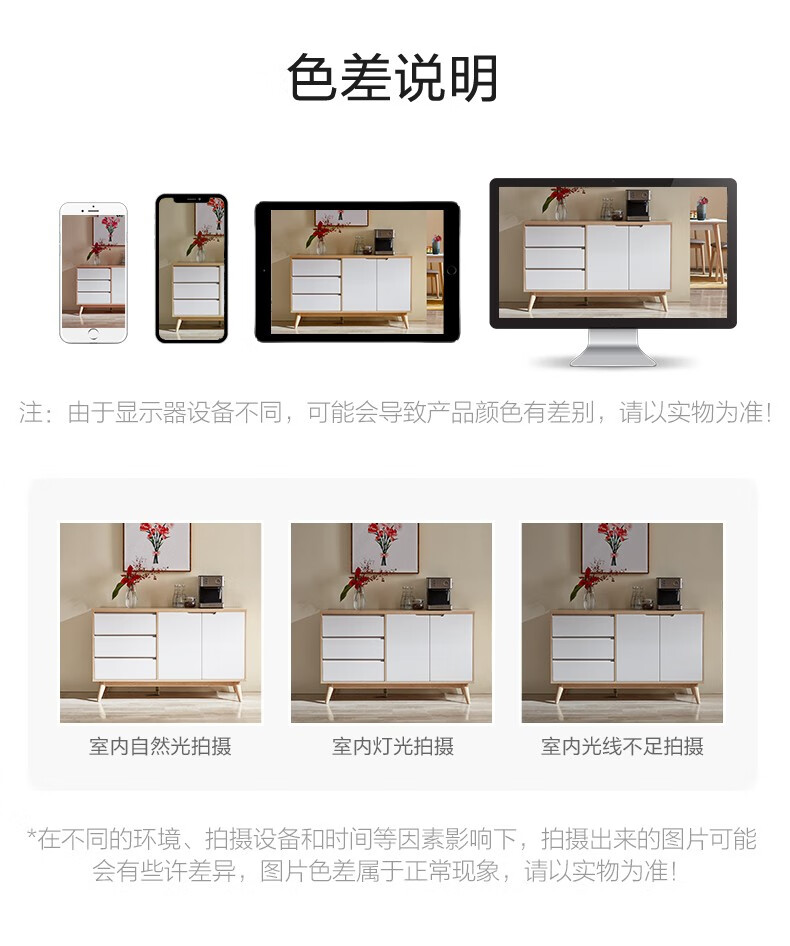 色差说明

注：由于显示器设备不同，可能会导致产品颜色有差别，请以实物为准！

室内自然光拍摄

室内灯光拍摄

室内光线不足拍摄

*在不同的环境、拍摄设备和时间等因素影响下，拍摄出来的图片可能会有些许差异，图片色差属于正常现象，请以实物为准！