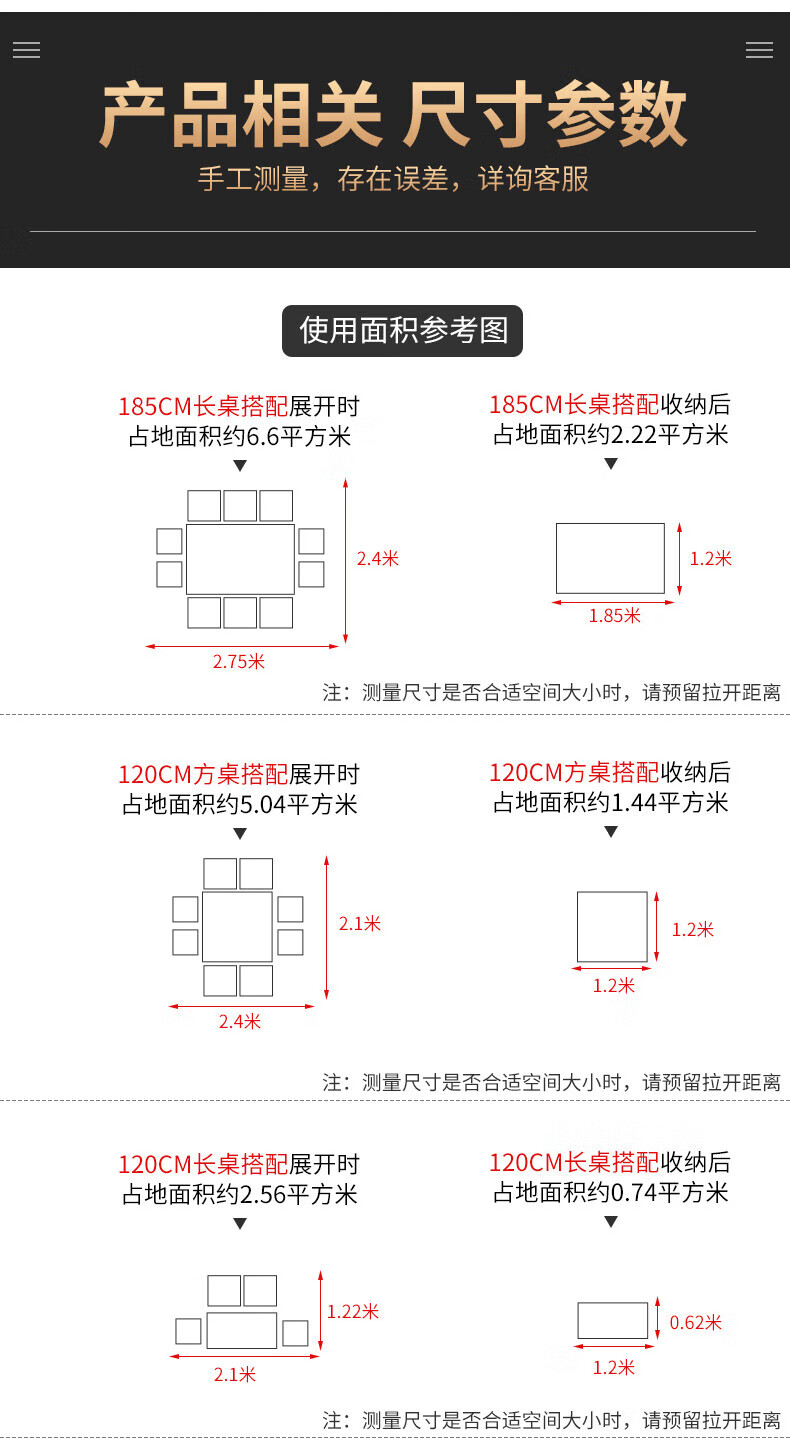 产品相关 尺寸参数
手工测量，存在误差，详询客服

使用面积参考图

185CM长桌搭配展开时
占地面积约6.6平方米

2.4米
2.75米

185CM长桌搭配收纳后
占地面积约2.22平方米

1.2米
1.85米

注：测量尺寸是否合适空间大小时，请预留拉开距离

120CM方桌搭配展开时
占地面积约5.04平方米

2.1米
2.4米

120CM方桌搭配收纳后
占地面积约1.44平方米

1.2米
1.2米

注：测量尺寸是否合适空间大小时，请预留拉开距离

120CM长桌搭配展开时
占地面积约2.56平方米

1.22米
2.1米

120CM长桌搭配收纳后
占地面积约0.74平方米

0.62米
1.2米

注：测量尺寸是否合适空间大小时，请预留拉开距离