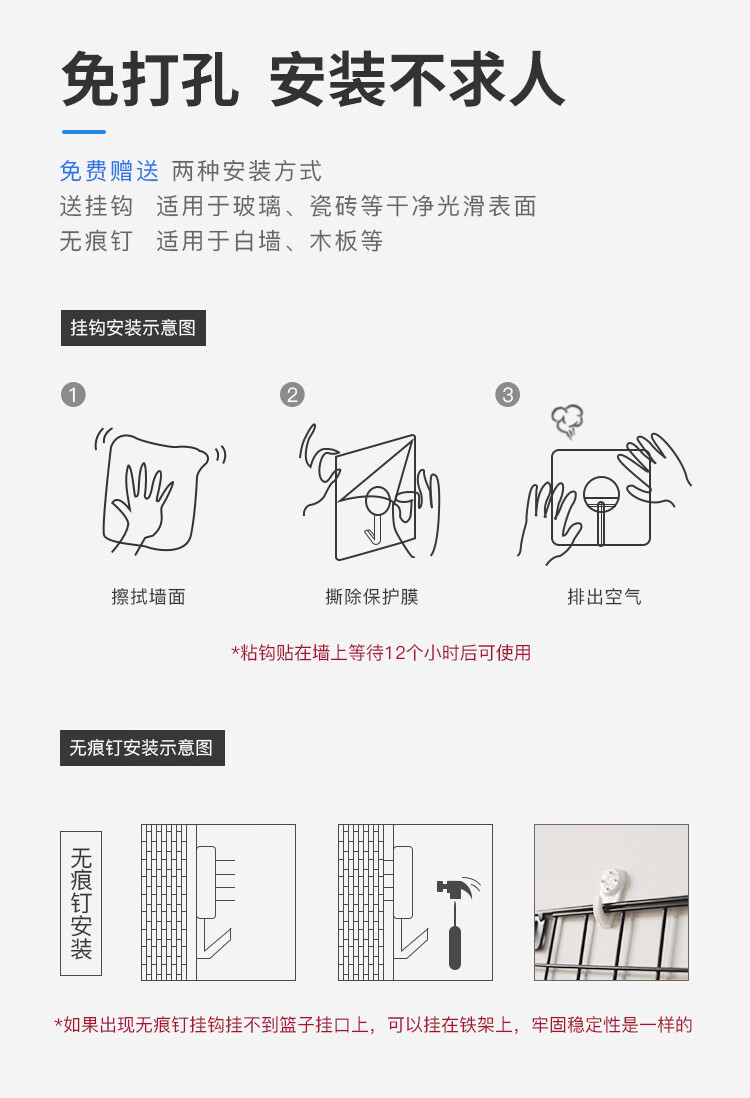 免打孔 安装不求人

免费赠送 两种安装方式
送挂钩 适用于玻璃、瓷砖等干净光滑表面
无痕钉 适用于白墙、木板等

挂钩安装示意图

1
擦拭墙面

2
撕除保护膜

3
排出空气

*粘钩贴在墙上等待12个小时后可使用

无痕钉安装示意图

无痕钉安装

*如果出现无痕钉挂钩挂不到篮子挂口上，可以挂在铁架上，牢固稳定性是一样的