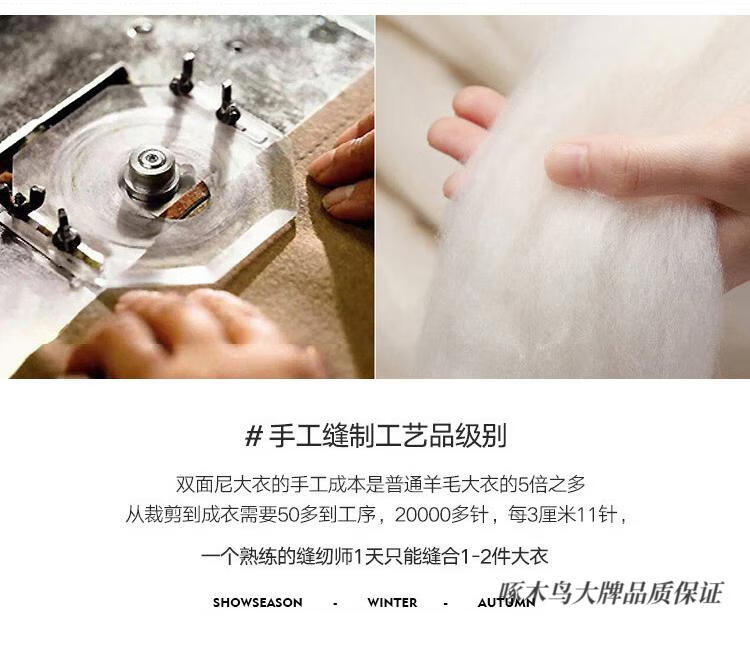 # 手工缝制工艺品级别

双面尼大衣的手工成本是普通羊毛大衣的5倍之多
从裁剪到成衣需要50多到工序，20000多针，每3厘米11针，
一个熟练的缝纫师1天只能缝合1-2件大衣

SHOWSEASON - WINTER - AUTUMN

啄木鸟大牌品质保证