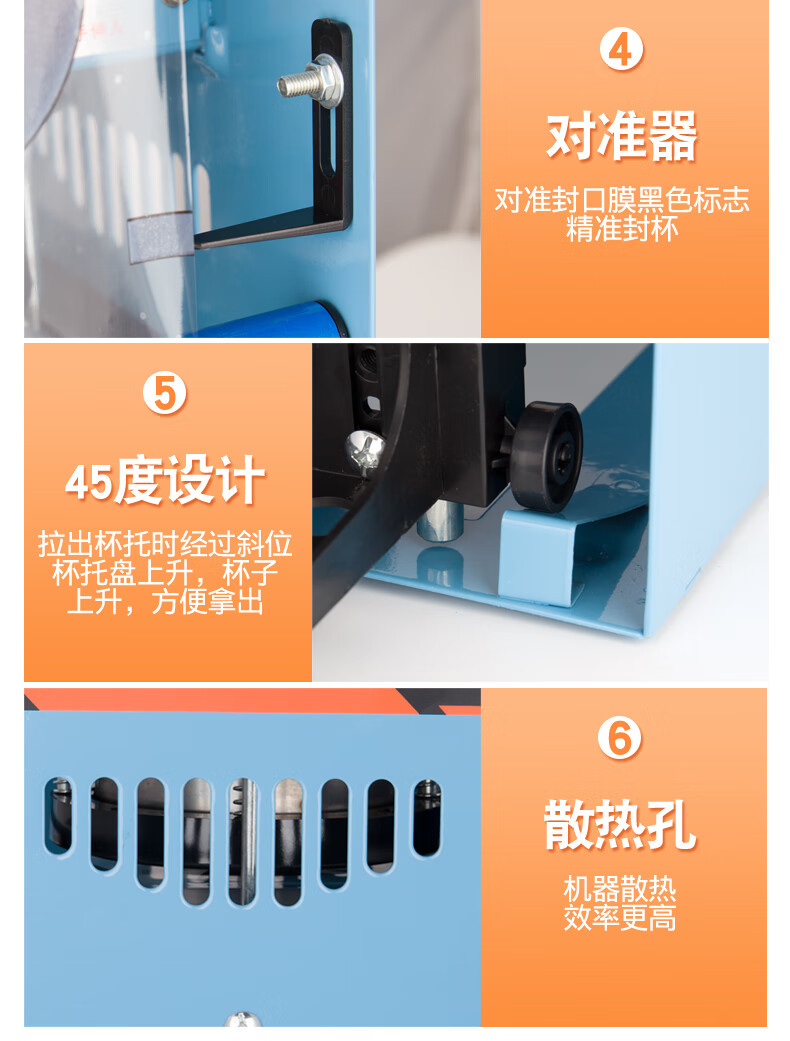 4

对准器

对准封口膜黑色标志
精准封杯

5

45度设计

拉出杯托时经过斜位
杯托盘上升，杯子
上升，方便拿出

6

散热孔

机器散热
效率更高