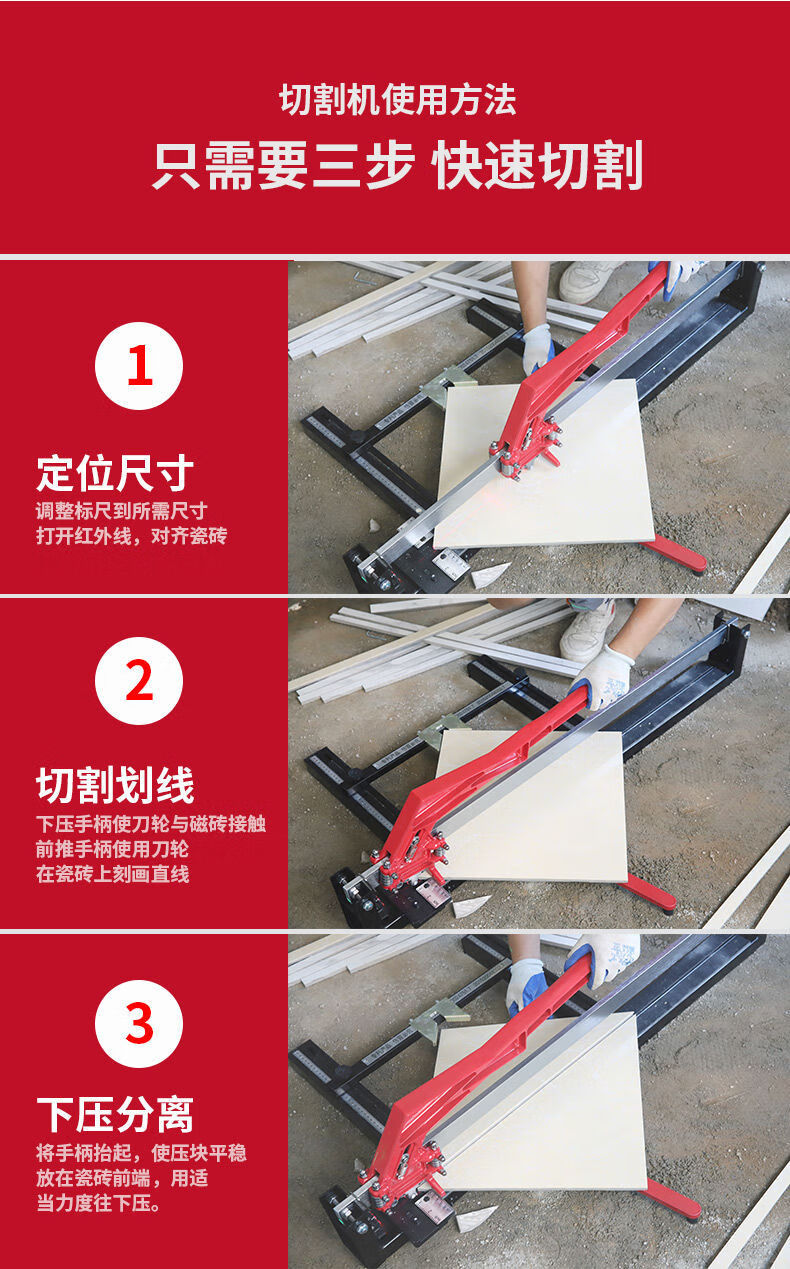 切割机使用方法

只需要三步 快速切割

1

定位尺寸

调整标尺到所需尺寸
打开红外线，对齐瓷砖

2

切割划线

下压手柄使刀轮与磁砖接触
前推手柄使用刀轮
在瓷砖上刻画直线

3

下压分离

将手柄抬起，使压块平稳
放在瓷砖前端，用适
当力度往下压。