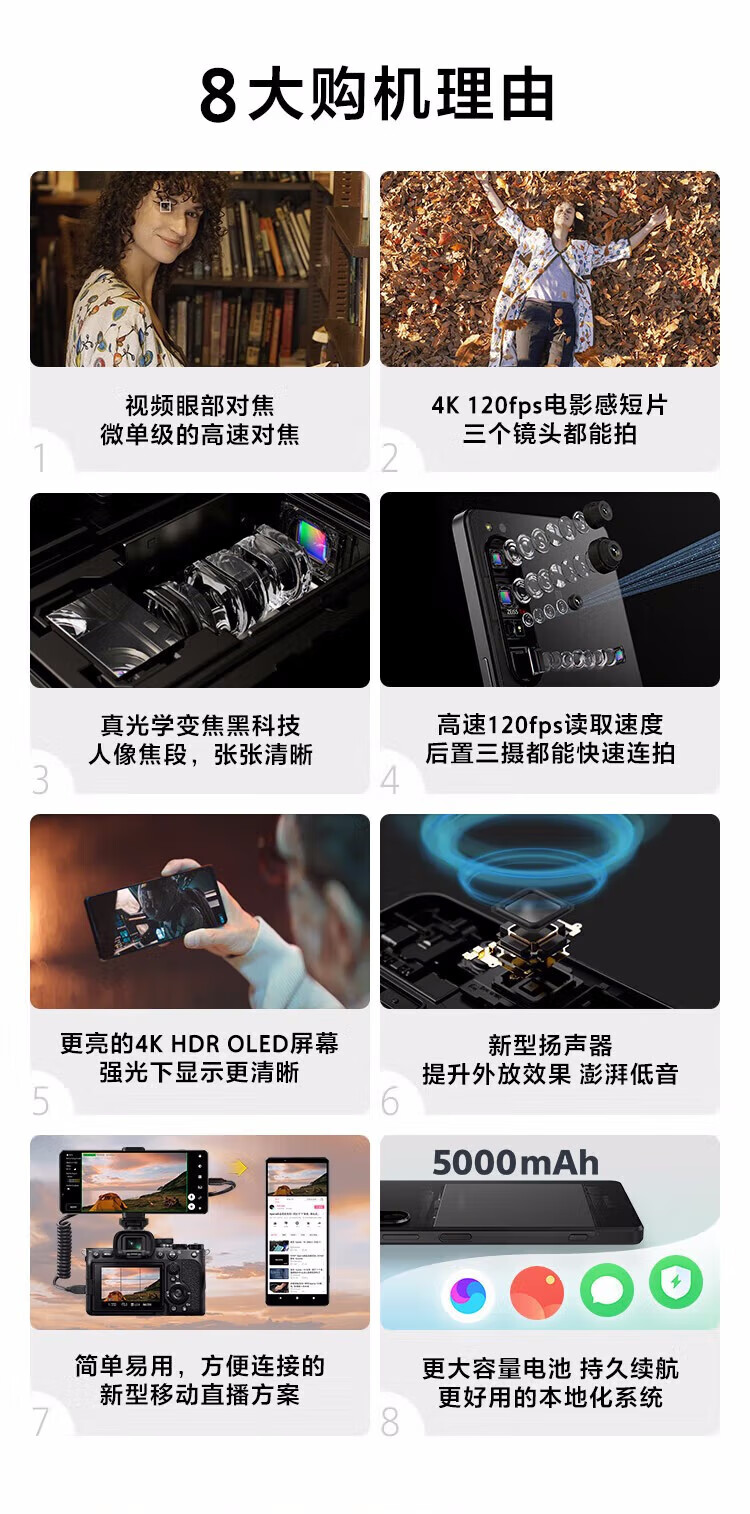 8大购机理由

视频眼部对焦
微单级的高速对焦
1

4K 120fps电影感短片
三个镜头都能拍
2

真光学变焦黑科技
人像焦段，张张清晰
3

高速120fps读取速度
后置三摄都能快速连拍
4

更亮的4K HDR OLED屏幕
强光下显示更清晰
5

新型扬声器
提升外放效果 澎湃低音
6

简单易用，方便连接的
新型移动直播方案
7

5000mAh
更大容量电池 持久续航
更好用的本地化系统
8