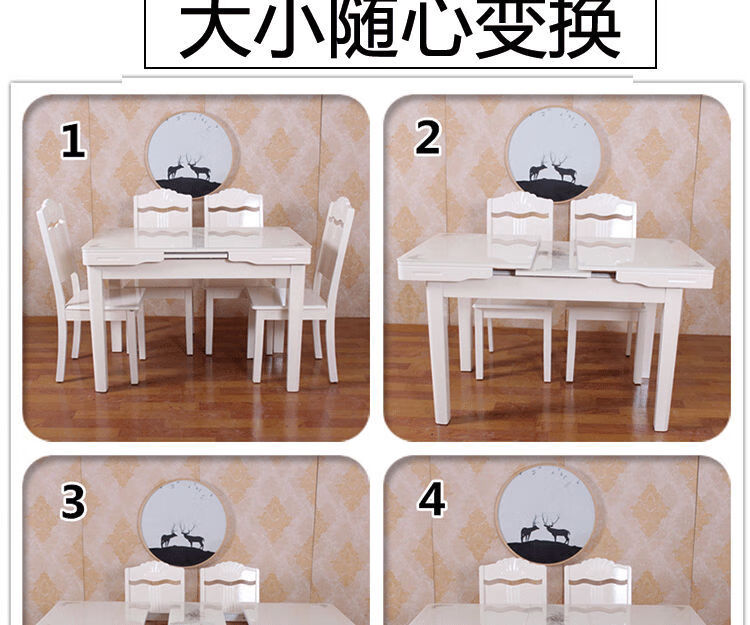 大小随心变换

1

2

3

4