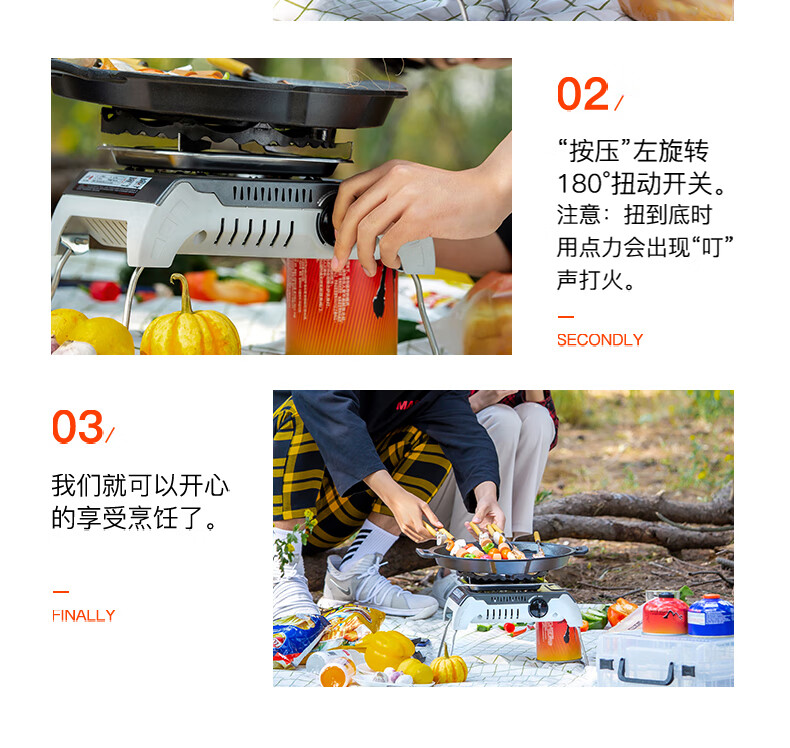 02/

“按压”左旋转180°扭动开关。
注意：扭到底时用点力会出现“叮”声打火。

SECONDLY

03/

我们就可以开心的享受烹饪了。

FINALLY