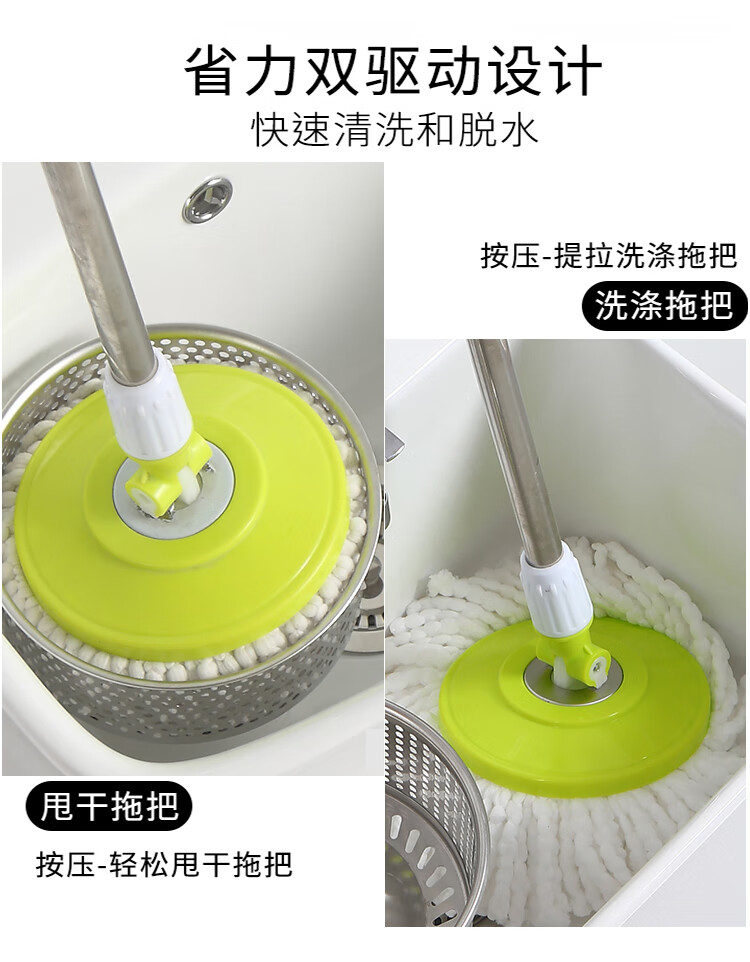 省力双驱动设计
快速清洗和脱水

按压-提拉洗涤拖把
洗涤拖把

甩干拖把
按压-轻松甩干拖把