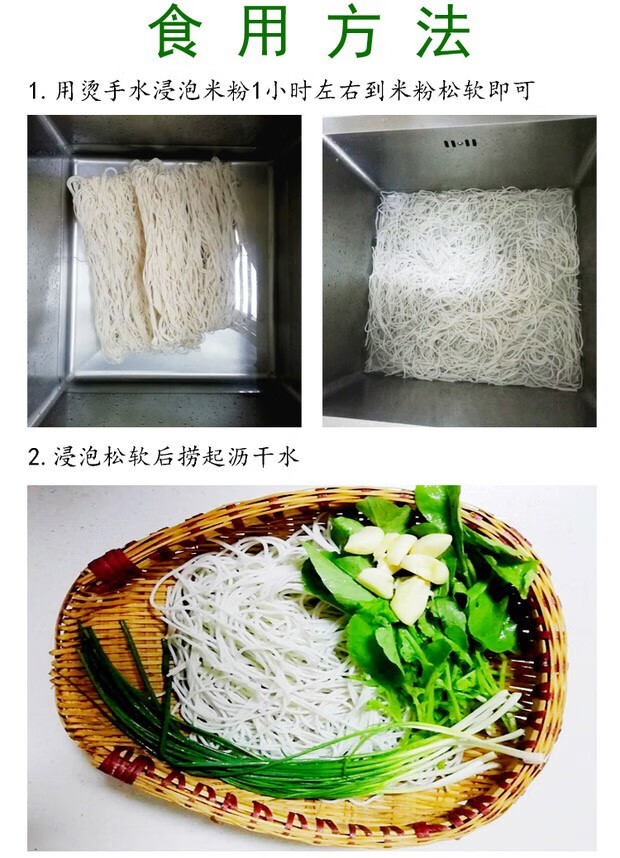 食用方法

1. 用烫手水浸泡米粉1小时左右到米粉松软即可

2. 浸泡松软后捞起沥干水