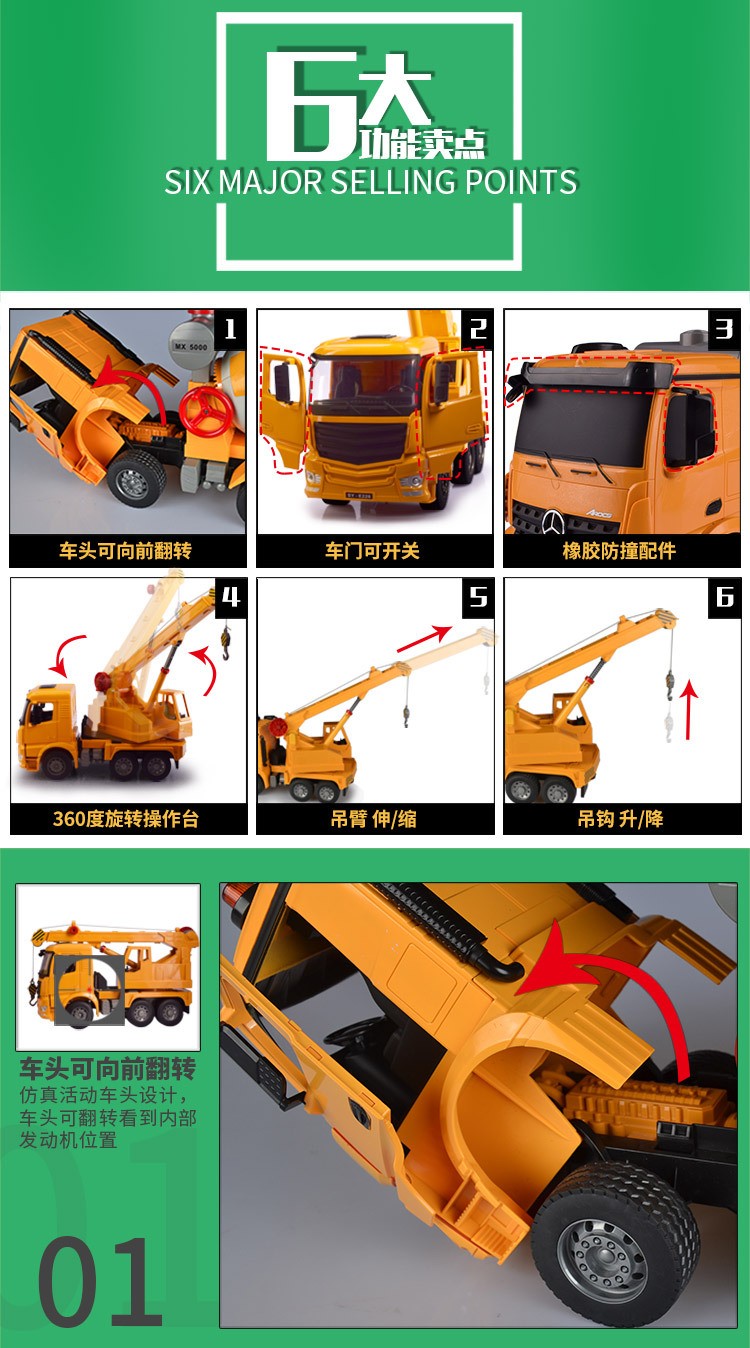 6大
功能卖点
SIX MAJOR SELLING POINTS

1
MX 5000
车头可向前翻转

2
车门可开关

3
橡胶防撞配件

4
360度旋转操作台

5
吊臂 伸/缩

6
吊钩 升/降

车头可向前翻转
仿真活动车头设计，车头可翻转看到内部发动机位置

01