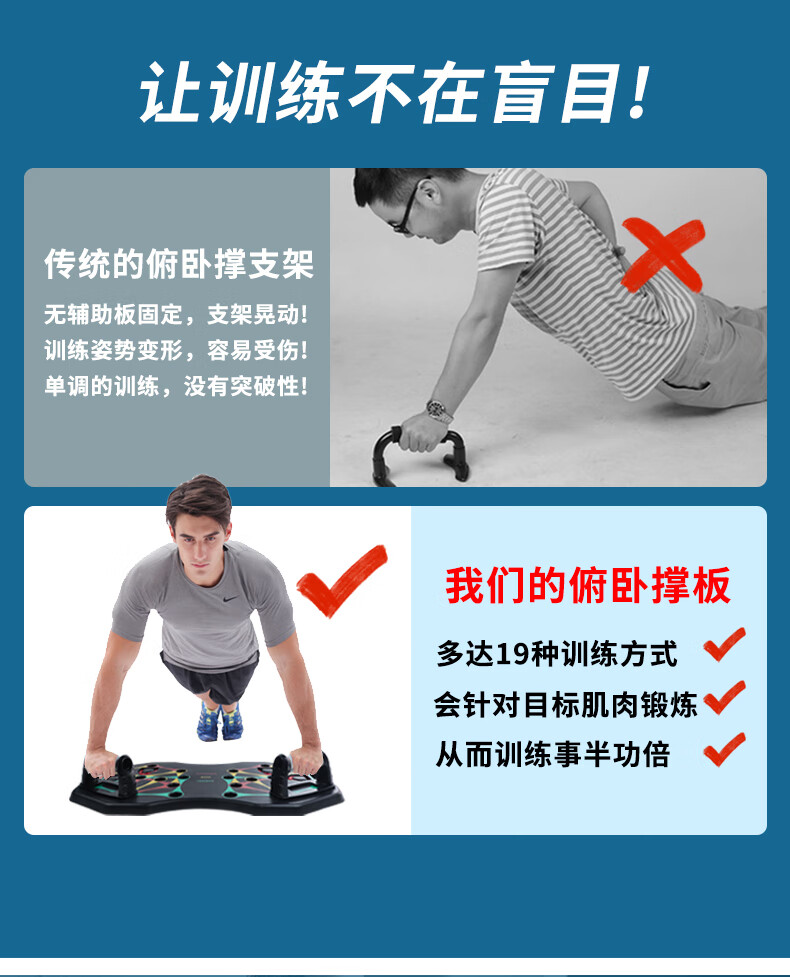 让训练不在盲目!

传统的俯卧撑支架

无辅助板固定，支架晃动!
训练姿势变形，容易受伤!
单调的训练，没有突破性!

我们的俯卧撑板

多达19种训练方式
会针对目标肌肉锻炼
从而训练事半功倍