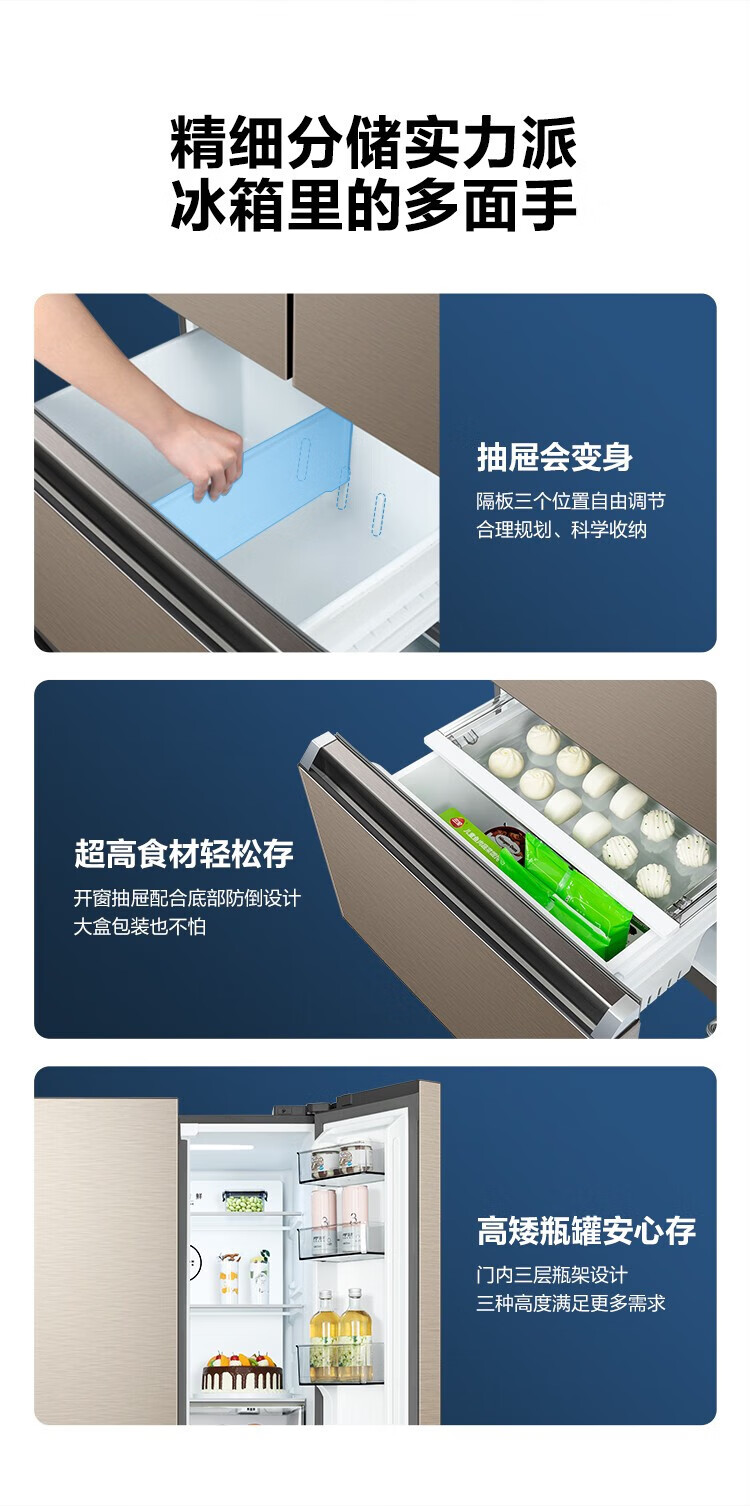 精细分储实力派
冰箱里的多面手

抽屉会变身
隔板三个位置自由调节
合理规划、科学收纳

超高食材轻松存
开窗抽屉配合底部防倒设计
大盒包装也不怕

高矮瓶罐安心存
门内三层瓶架设计
三种高度满足更多需求