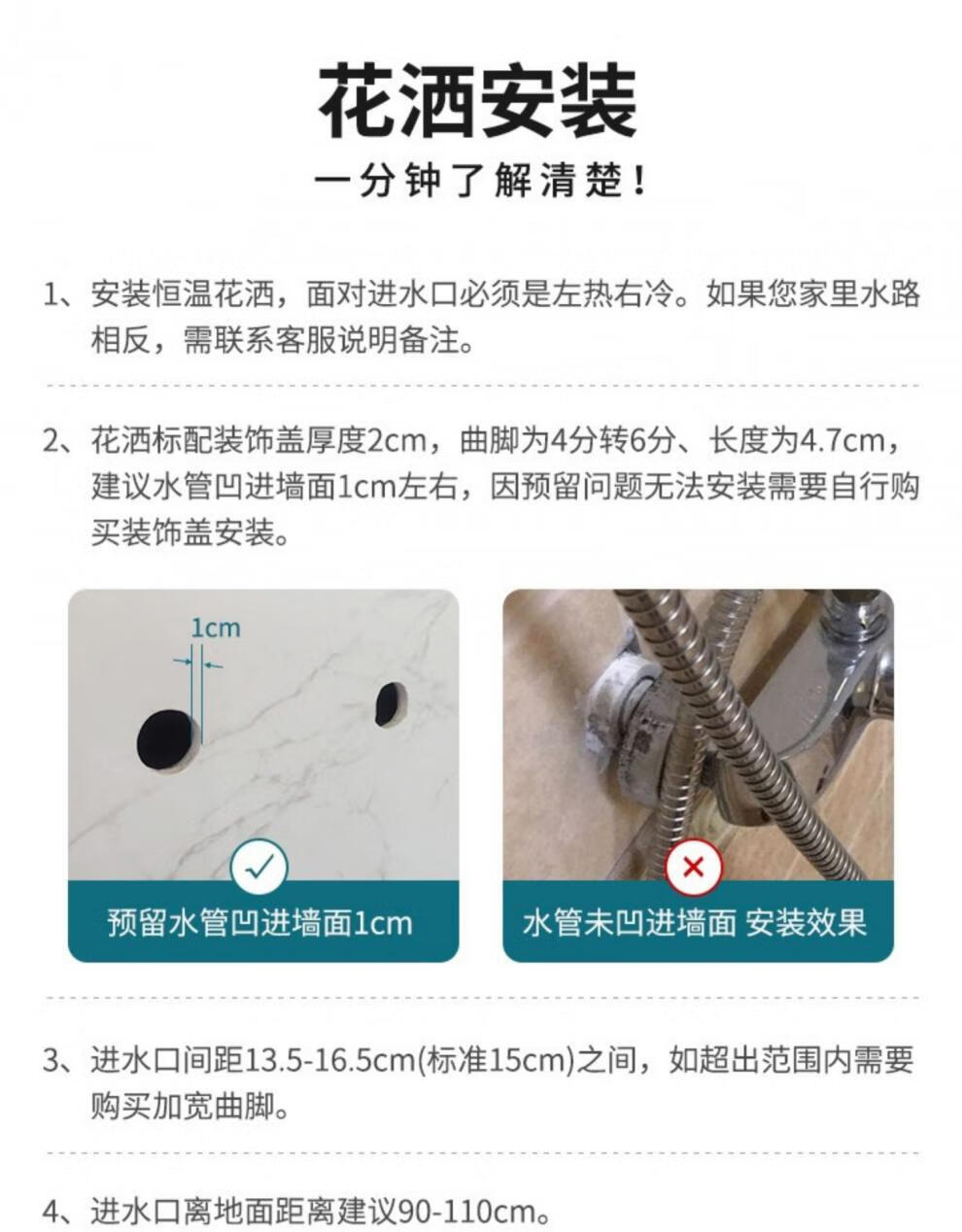 花洒安装

一分钟了解清楚！

1、安装恒温花洒，面对进水口必须是左热右冷。如果您家里水路相反，需联系客服说明备注。

2、花洒标配装饰盖厚度2cm，曲脚为4分转6分、长度为4.7cm，建议水管凹进墙面1cm左右，因预留问题无法安装需要自行购买装饰盖安装。

1cm

预留水管凹进墙面1cm

水管未凹进墙面 安装效果

3、进水口间距13.5-16.5cm(标准15cm)之间，如超出范围内需要购买加宽曲脚。

4、进水口离地面距离建议90-110cm。