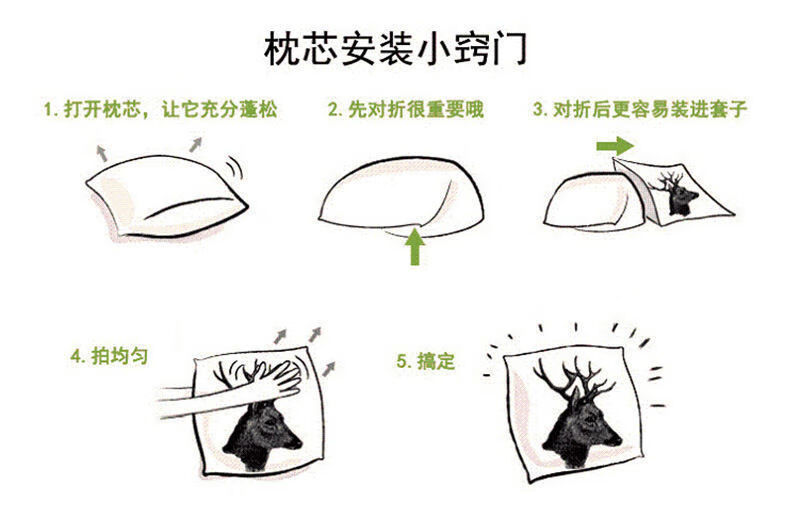 枕芯安装小窍门

1. 打开枕芯，让它充分蓬松

2. 先对折很重要哦

3. 对折后更容易装进套子

4. 拍均匀

5. 搞定