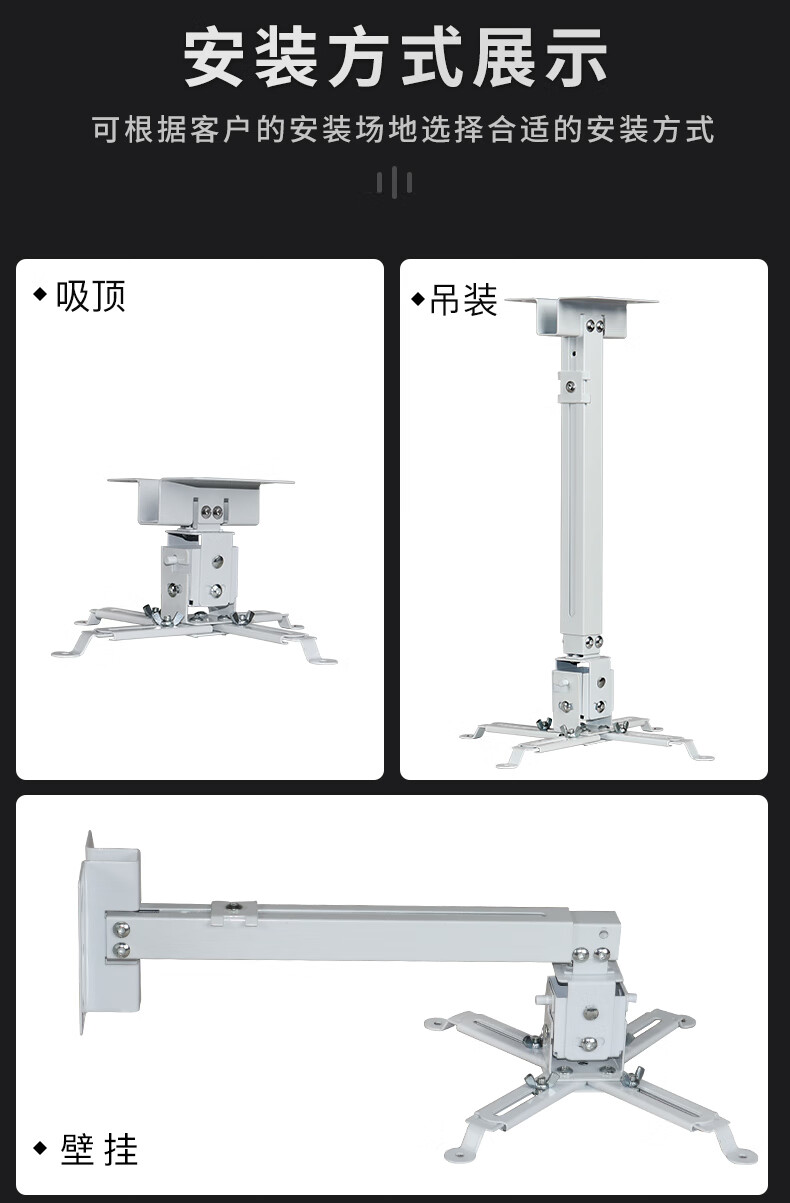 安装方式展示

可根据客户的安装场地选择合适的安装方式

◆ 吸顶

◆ 吊装

◆ 壁挂