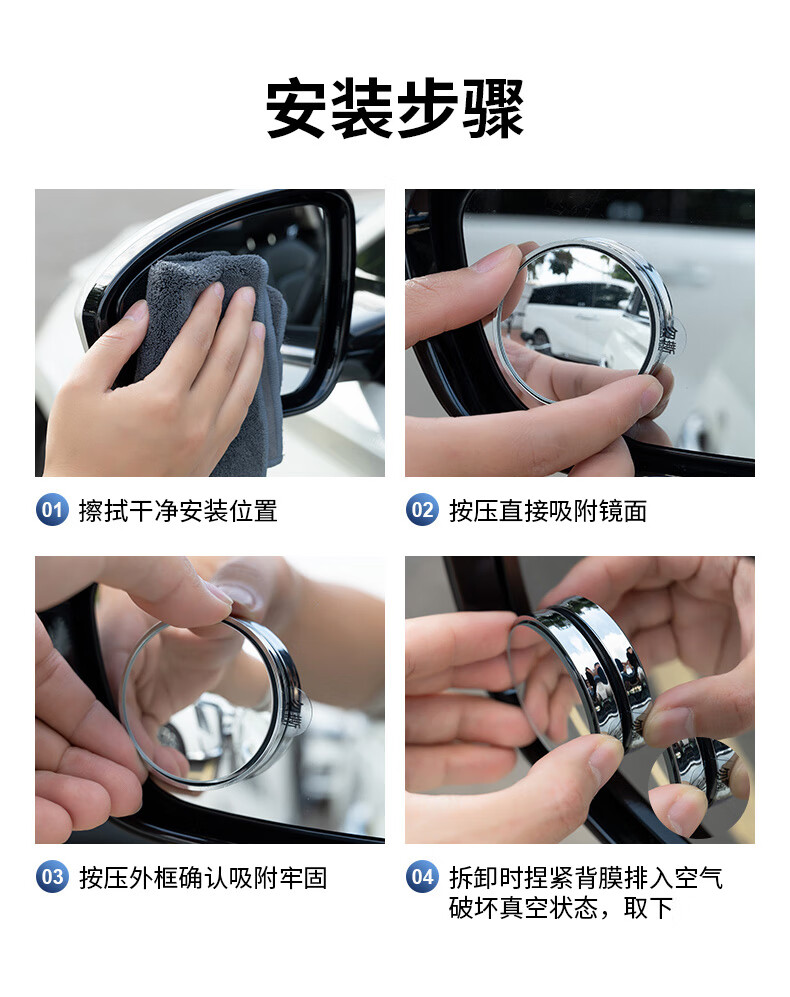 安装步骤

01 擦拭干净安装位置

02 按压直接吸附镜面

03 按压外框确认吸附牢固

04 拆卸时捏紧背膜排入空气破坏真空状态，取下