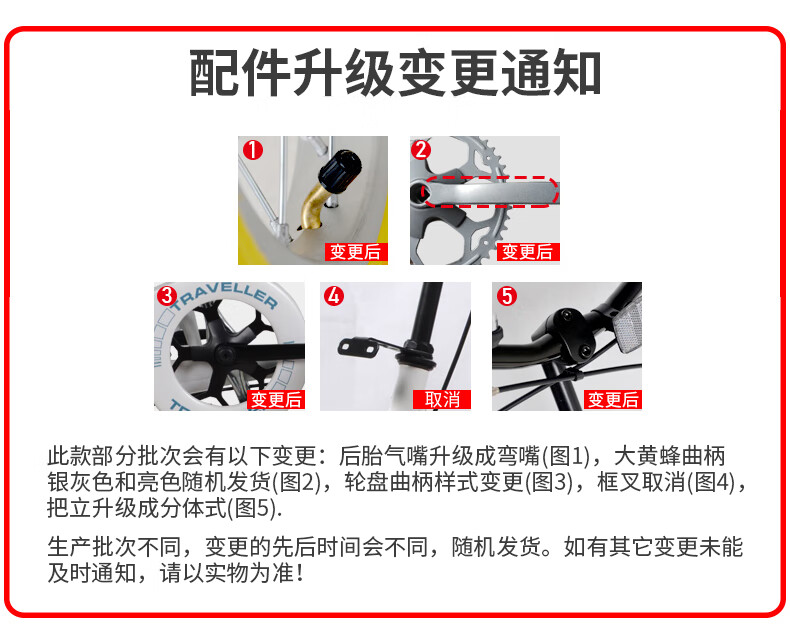 配件升级变更通知

1 变更后

2 变更后

3 TRAVELLER 变更后

4 取消

5 变更后

此款部分批次会有以下变更：后胎气嘴升级成弯嘴(图1)，大黄蜂曲柄银灰色和亮色随机发货(图2)，轮盘曲柄样式变更(图3)，框叉取消(图4)，把立升级成分体式(图5).

生产批次不同，变更的先后时间会不同，随机发货。如有其它变更未能及时通知，请以实物为准！