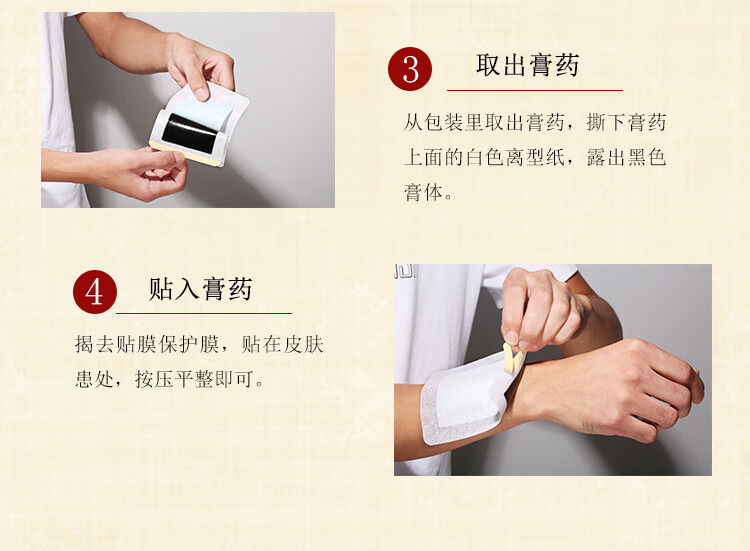 3 取出膏药

从包装里取出膏药，撕下膏药上面的白色离型纸，露出黑色膏体。

4 贴入膏药

揭去贴膜保护膜，贴在皮肤患处，按压平整即可。